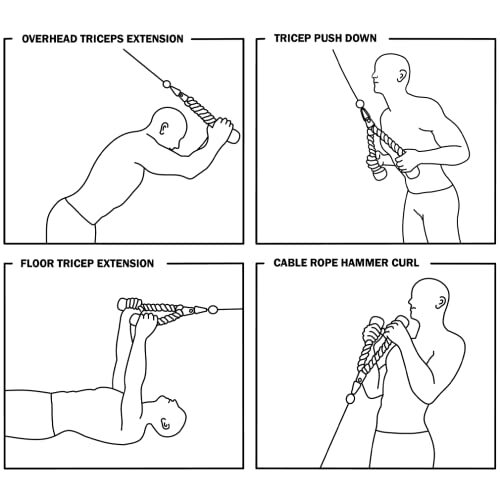 OVERHEAD TRICEPS EXTENSION

TRICEP PUSH DOWN

FLOOR TRICEP EXTENSION

CABLE ROPE HAMMER CURL