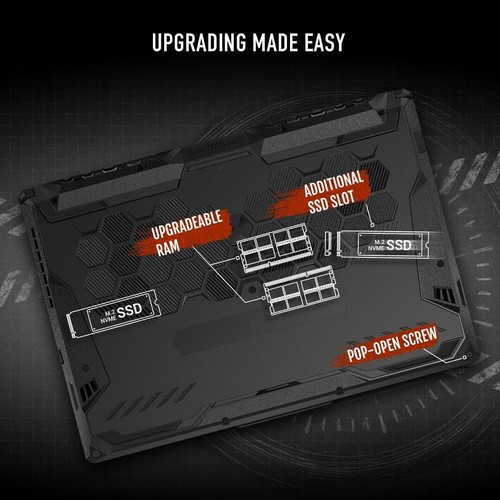 UPGRADING MADE EASY

ADDITIONAL SSD SLOT

UPGRADEABLE RAM

M.2 NVME SSD

M.2 NVME SSD

POP-OPEN SCREW