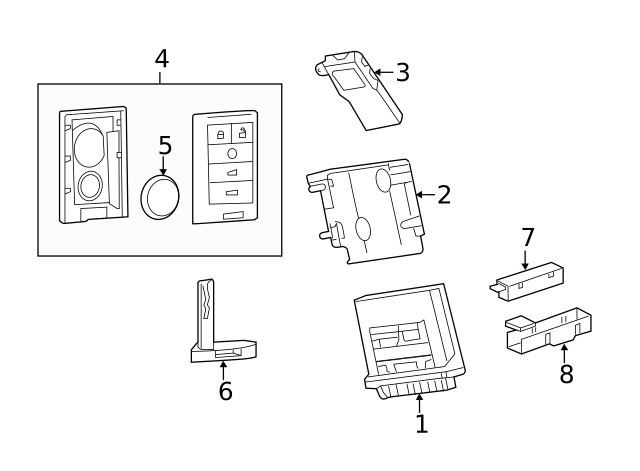 4
3
5
2
7
6
8
1