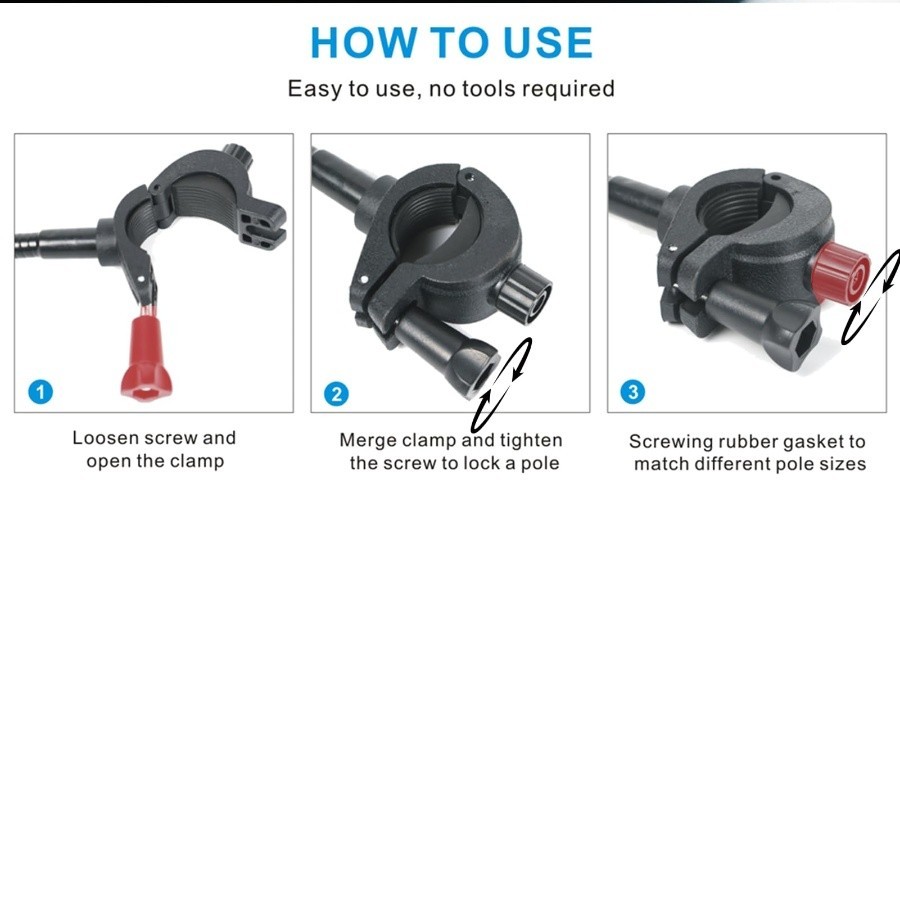 HOW TO USE

Easy to use, no tools required

1

Loosen screw and open the clamp

2

Merge clamp and tighten the screw to lock a pole

3

Screwing rubber gasket to match different pole sizes