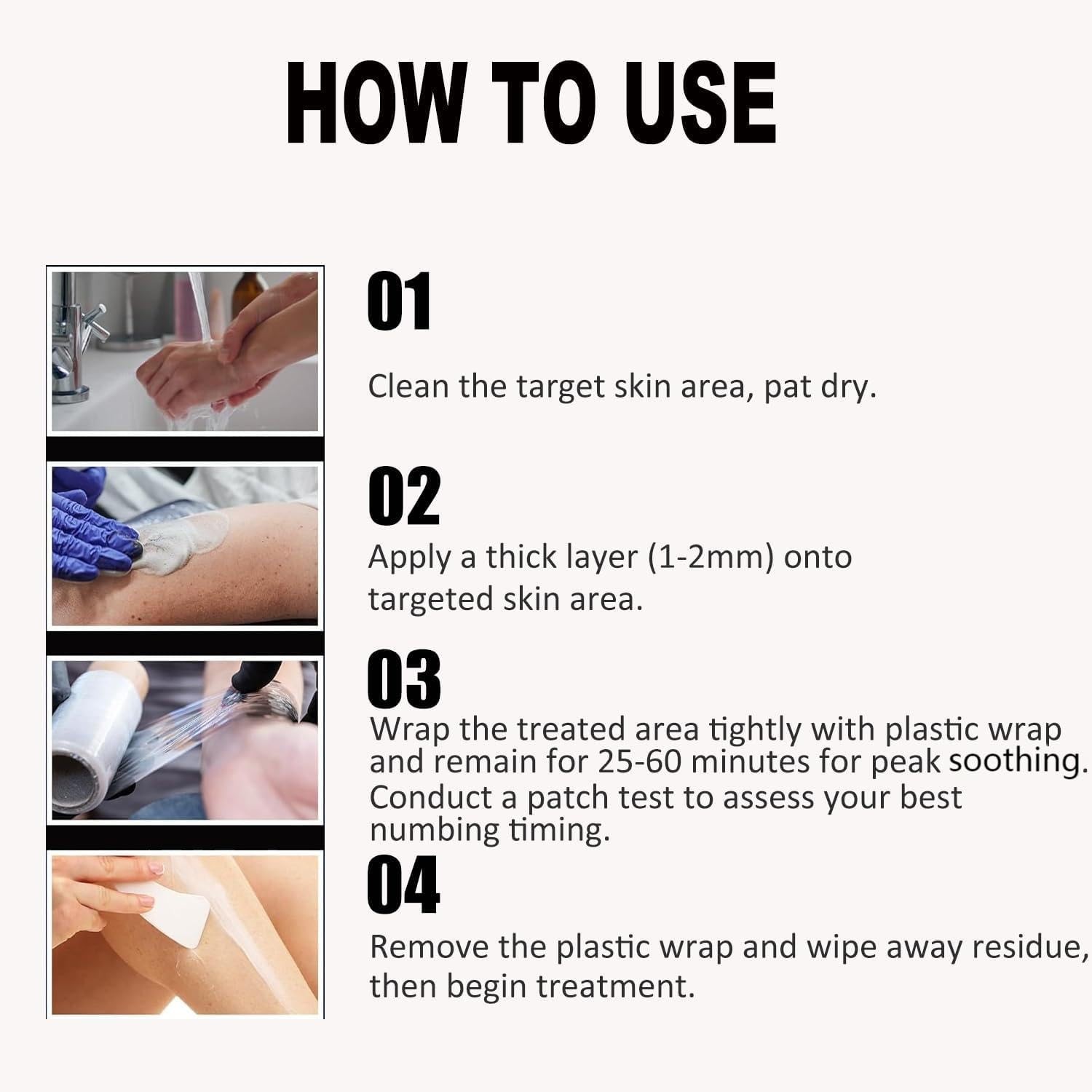 HOW TO USE

01

Clean the target skin area, pat dry.

02

Apply a thick layer (1-2mm) onto targeted skin area.

03

Wrap the treated area tightly with plastic wrap and remain for 25-60 minutes for peak soothing. Conduct a patch test to assess your best numbing timing.

04

Remove the plastic wrap and wipe away residue, then begin treatment.