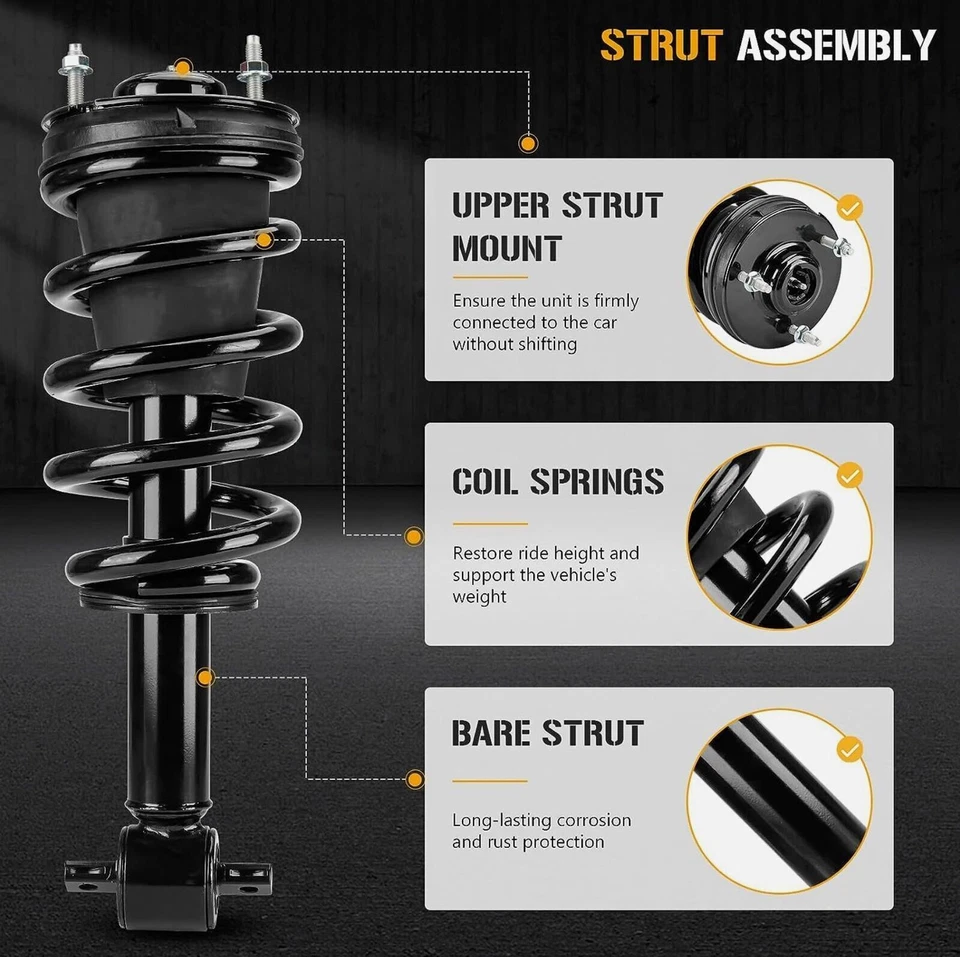 STRUT ASSEMBLY

UPPER STRUT MOUNT

Ensure the unit is firmly connected to the car without shifting

COIL SPRINGS

Restore ride height and support the vehicle's weight

BARE STRUT

Long-lasting corrosion and rust protection