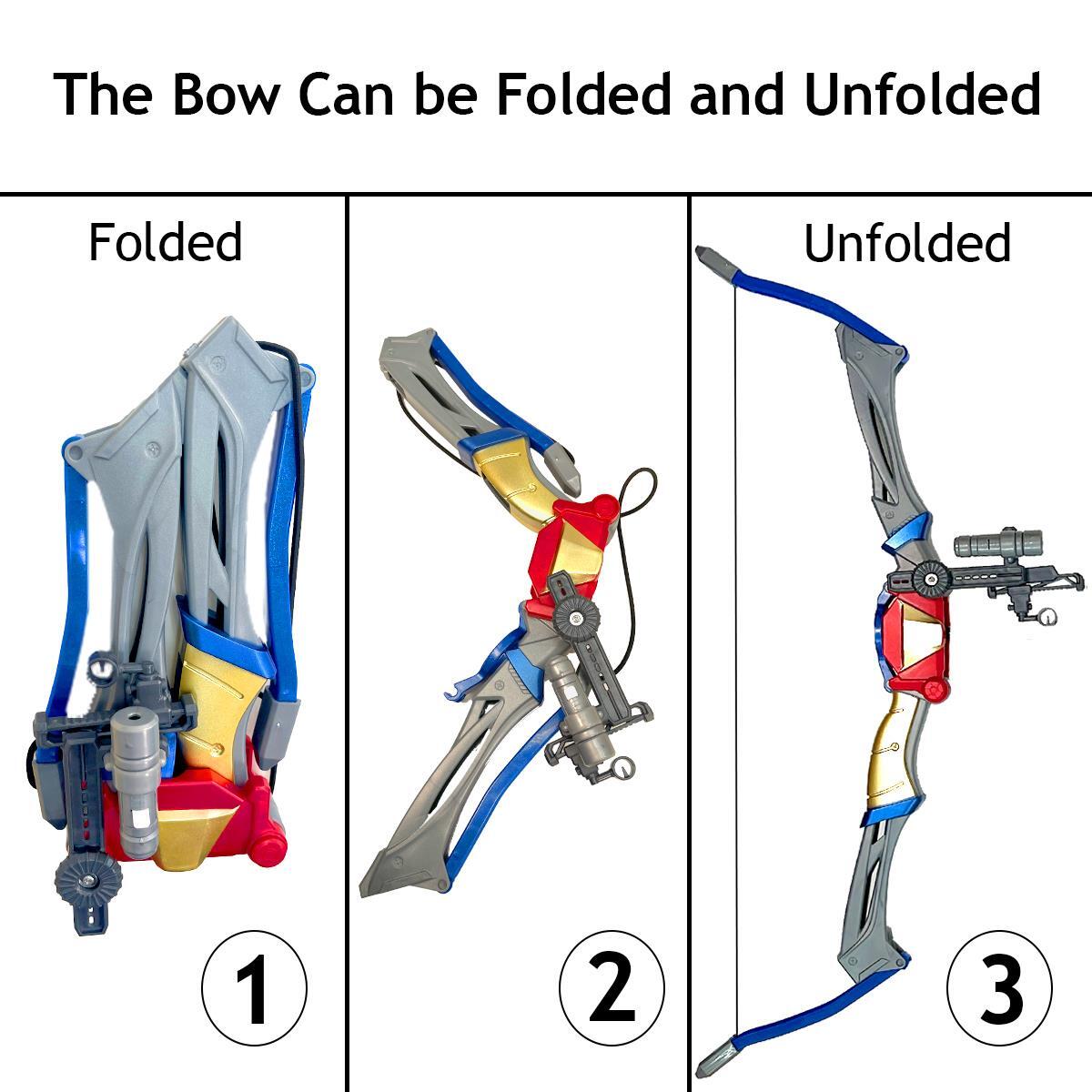 The Bow Can be Folded and Unfolded

Folded

1

2

Unfolded

3