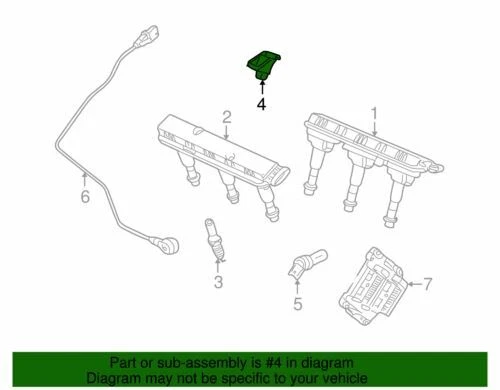 4

2

1

6

3

5

7

Part or sub-assembly is #4 in diagram
Diagram may not be specific to your vehicle