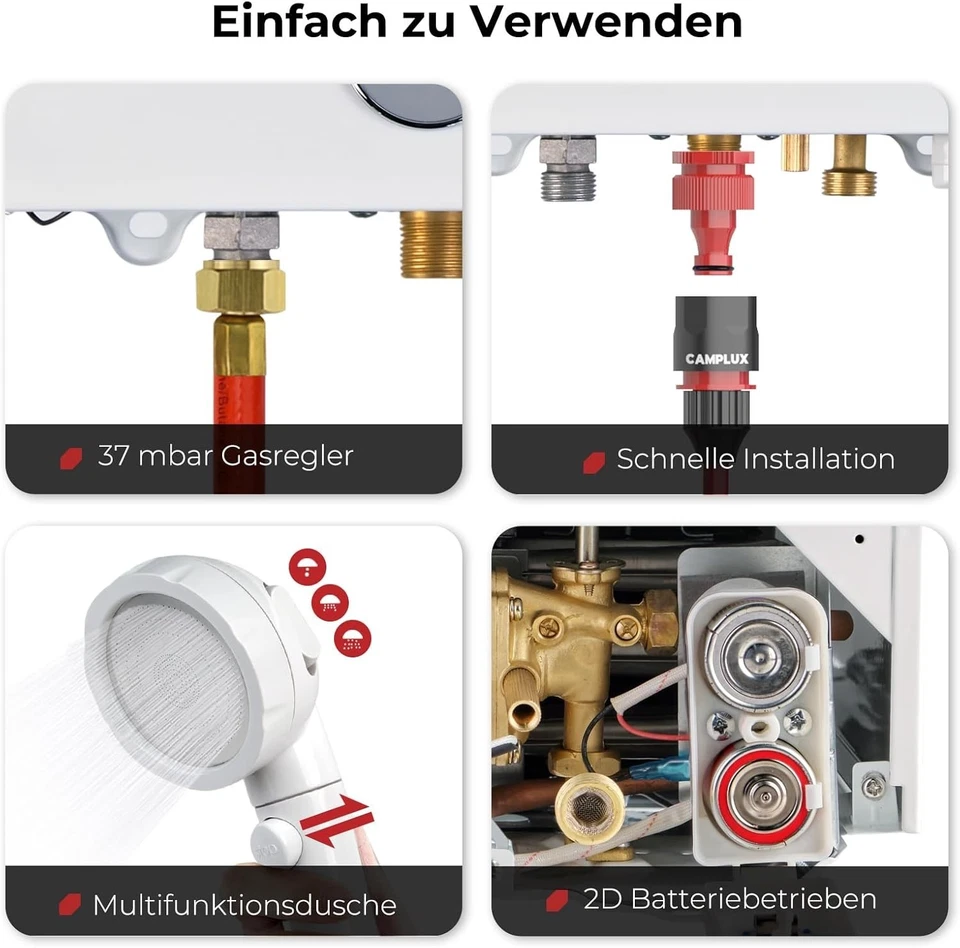 Einfach zu Verwenden

37 mbar Gasregler

CAMPLUX

Schnelle Installation

Multifunktionsdusche

2D Batteriebetrieben