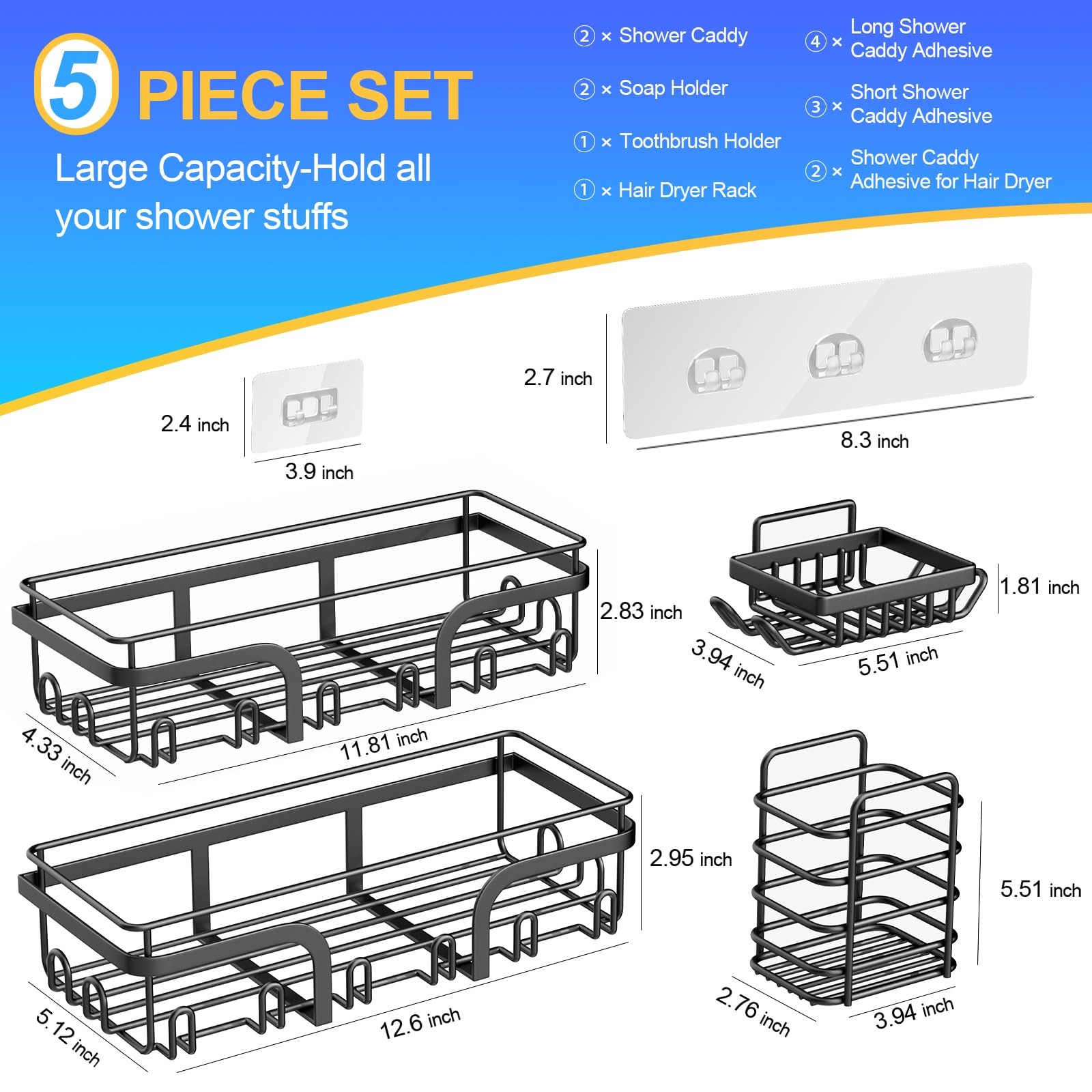 5 PIECE SET

Large Capacity-Hold all your shower stuffs

② × Shower Caddy

② × Soap Holder

① × Toothbrush Holder

① × Hair Dryer Rack

④ × Long Shower Caddy Adhesive

③ × Short Shower Caddy Adhesive

② × Shower Caddy Adhesive for Hair Dryer

2.4 inch

3.9 inch

2.7 inch

8.3 inch

2.83 inch

4.33 inch

11.81 inch

1.81 inch

3.94 inch

5.51 inch

2.95 inch

5.12 inch

12.6 inch

5.51 inch

2.76 inch

3.94 inch