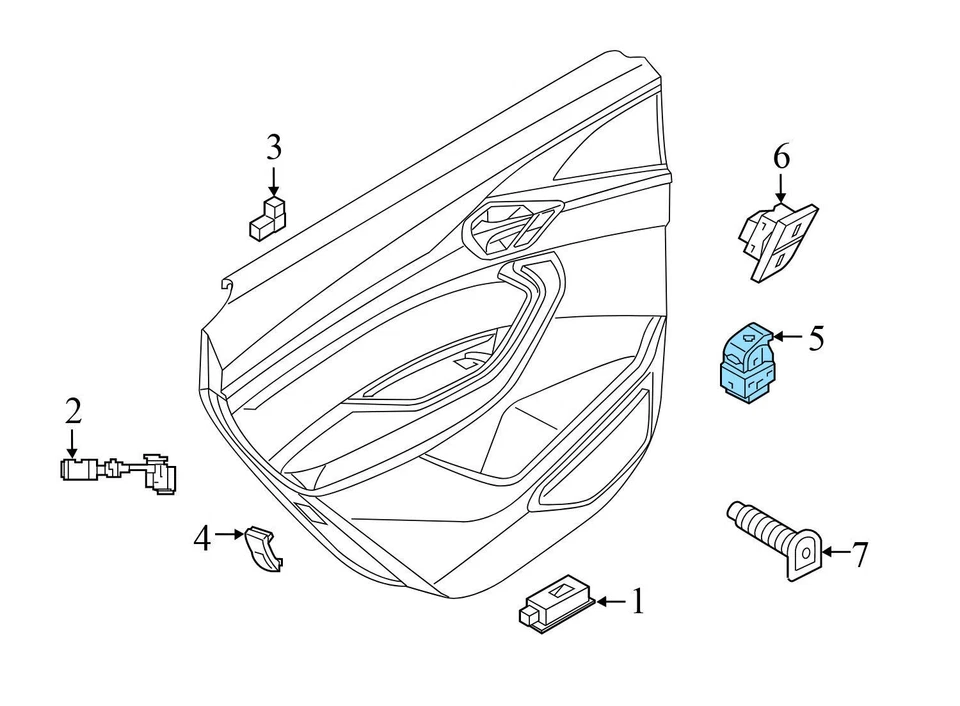 3
6
5
2
4
7
1