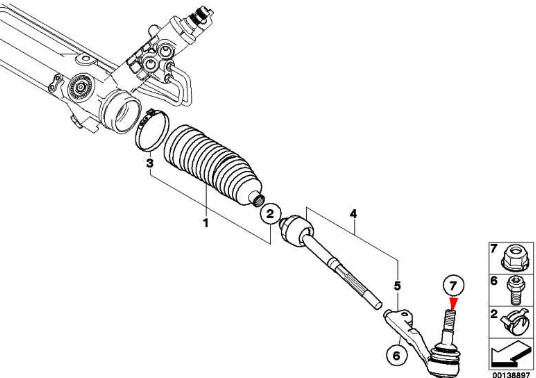 3
1
2
4
5
7
6
7
6
2
00138897