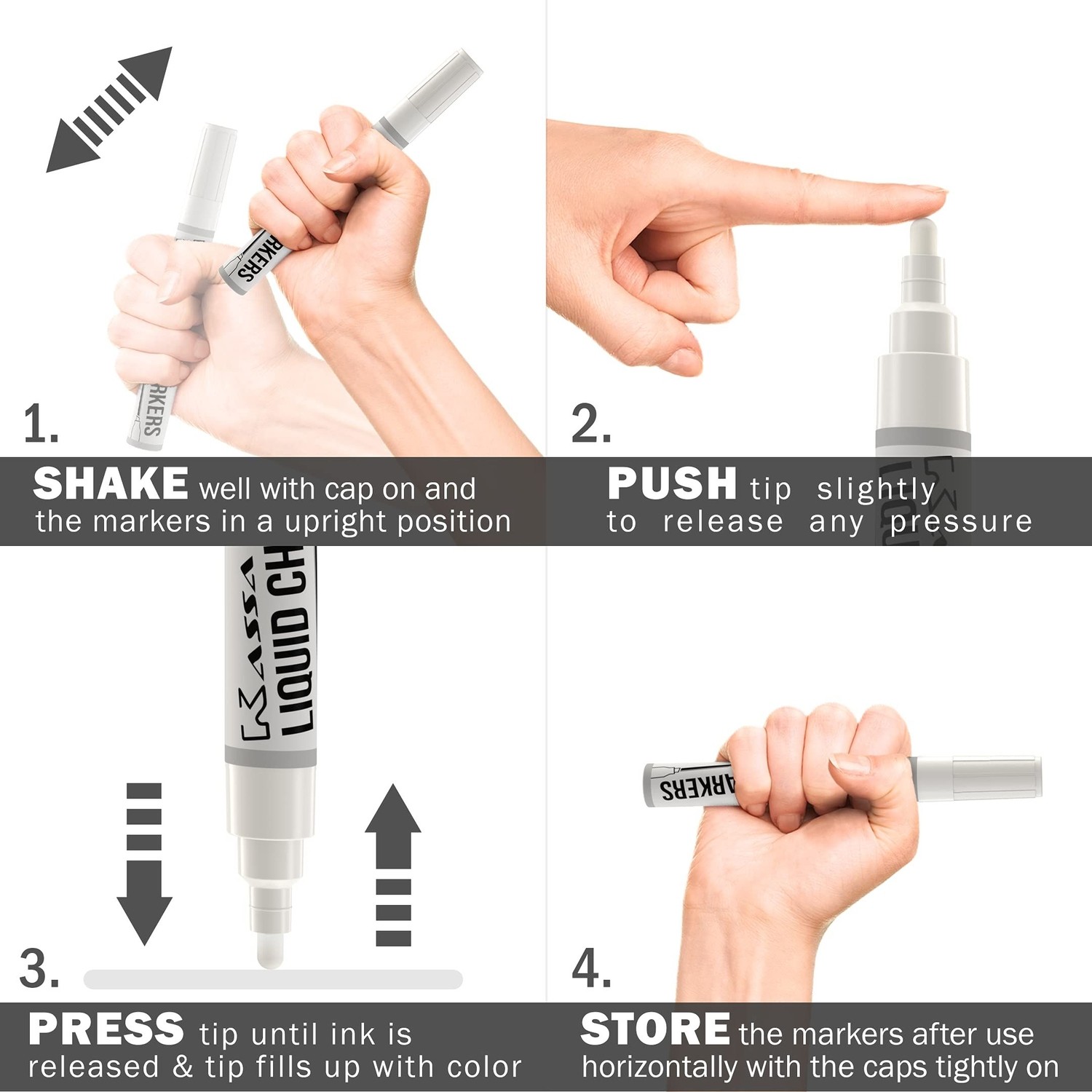 ARKERS

RKERS

1.

SHAKE well with cap on and the markers in a upright position

2.

PUSH tip slightly to release any pressure

KASSA LIQUID CH

3.

PRESS tip until ink is released & tip fills up with color

ARKERS

4.

STORE the markers after use horizontally with the caps tightly on