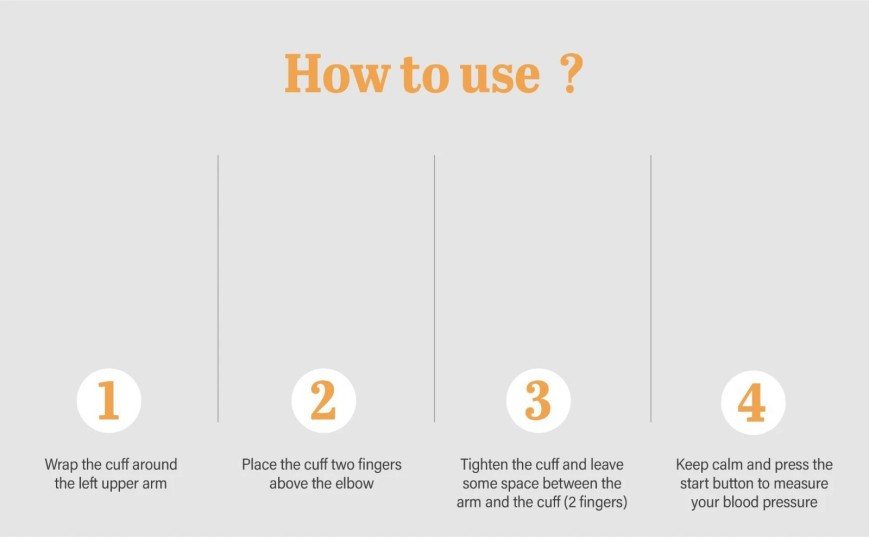 How to use ?

1

Wrap the cuff around the left upper arm

2

Place the cuff two fingers above the elbow

3

Tighten the cuff and leave some space between the arm and the cuff (2 fingers)

4

Keep calm and press the start button to measure your blood pressure