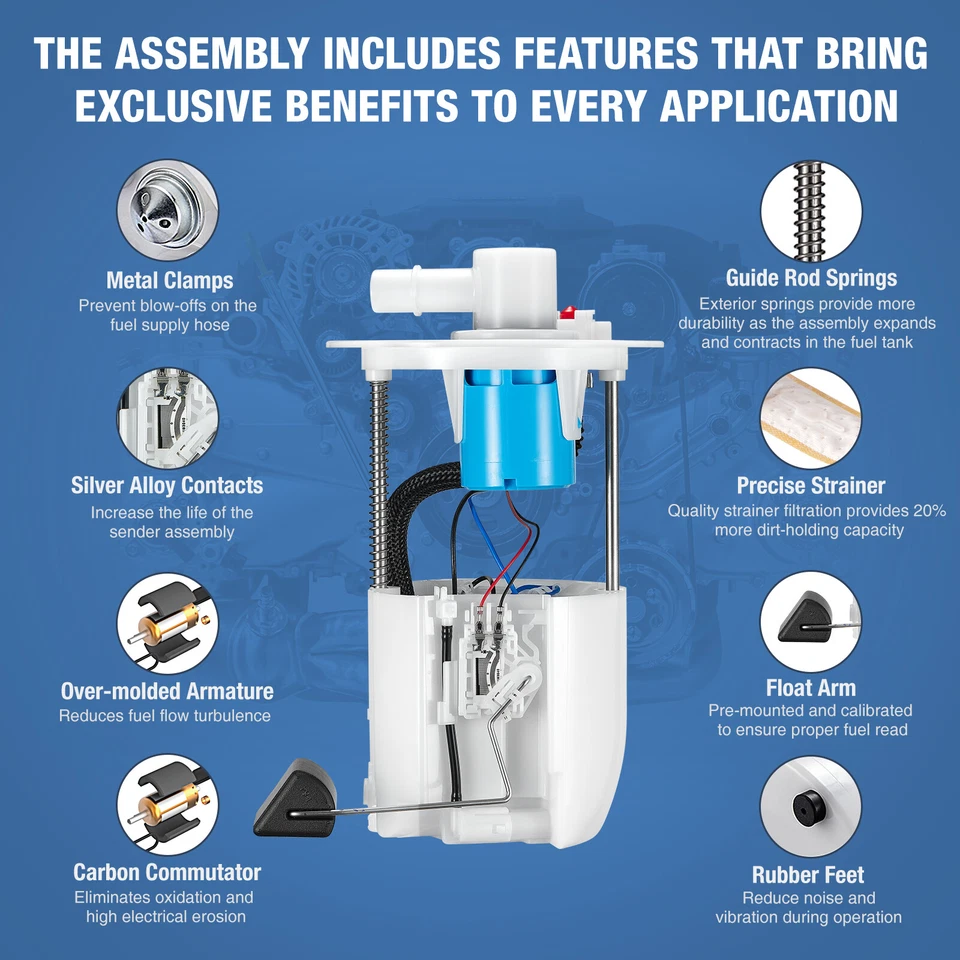 THE ASSEMBLY INCLUDES FEATURES THAT BRING EXCLUSIVE BENEFITS TO EVERY APPLICATION

Metal Clamps
Prevent blow-offs on the fuel supply hose

Silver Alloy Contacts
Increase the life of the sender assembly

Over-molded Armature
Reduces fuel flow turbulence

Carbon Commutator
Eliminates oxidation and high electrical erosion

Guide Rod Springs
Exterior springs provide more durability as the assembly expands and contracts in the fuel tank

Precise Strainer
Quality strainer filtration provides 20% more dirt-holding capacity

Float Arm
Pre-mounted and calibrated to ensure proper fuel read

Rubber Feet
Reduce noise and vibration during operation