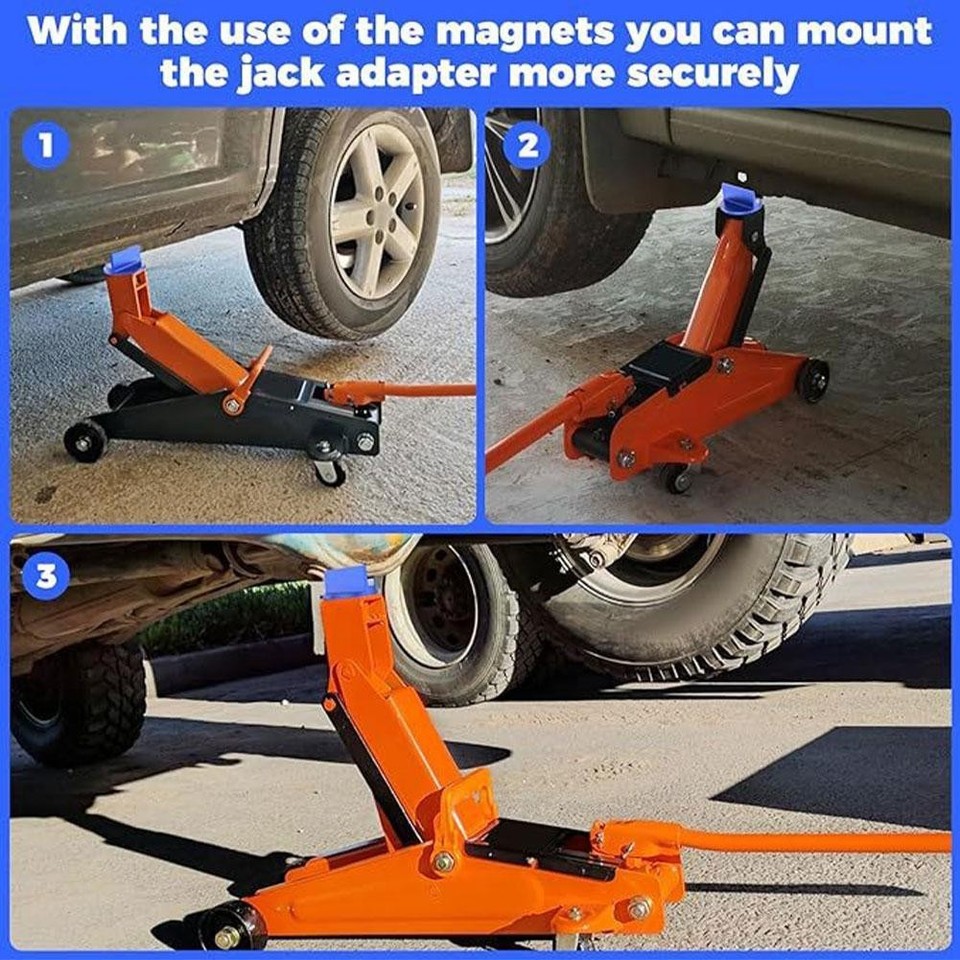 With the use of the magnets you can mount the jack adapter more securely

1

2

3