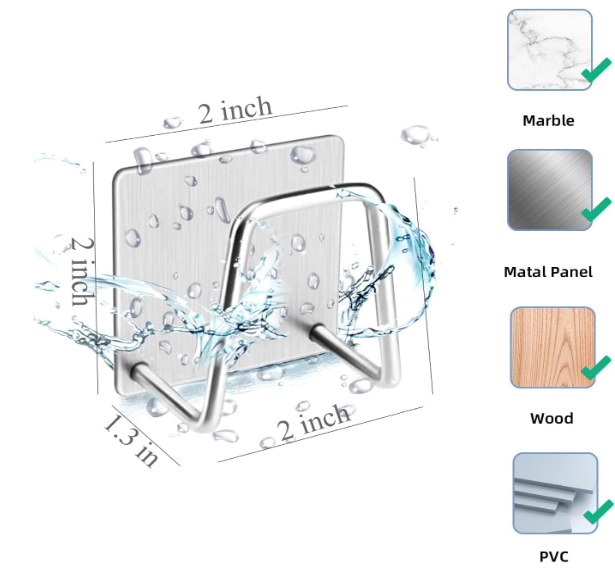 2 inch

2 inch

1.3 in

2 inch

Marble

Matal Panel

Wood

PVC