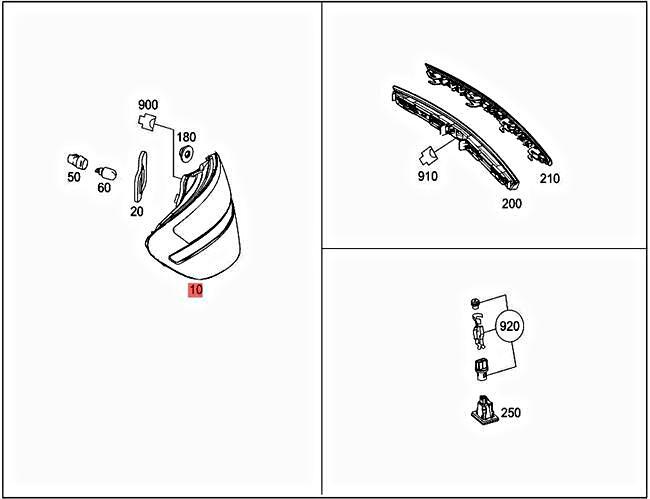 900
180
50
60
20
10
910
210
200
920
250