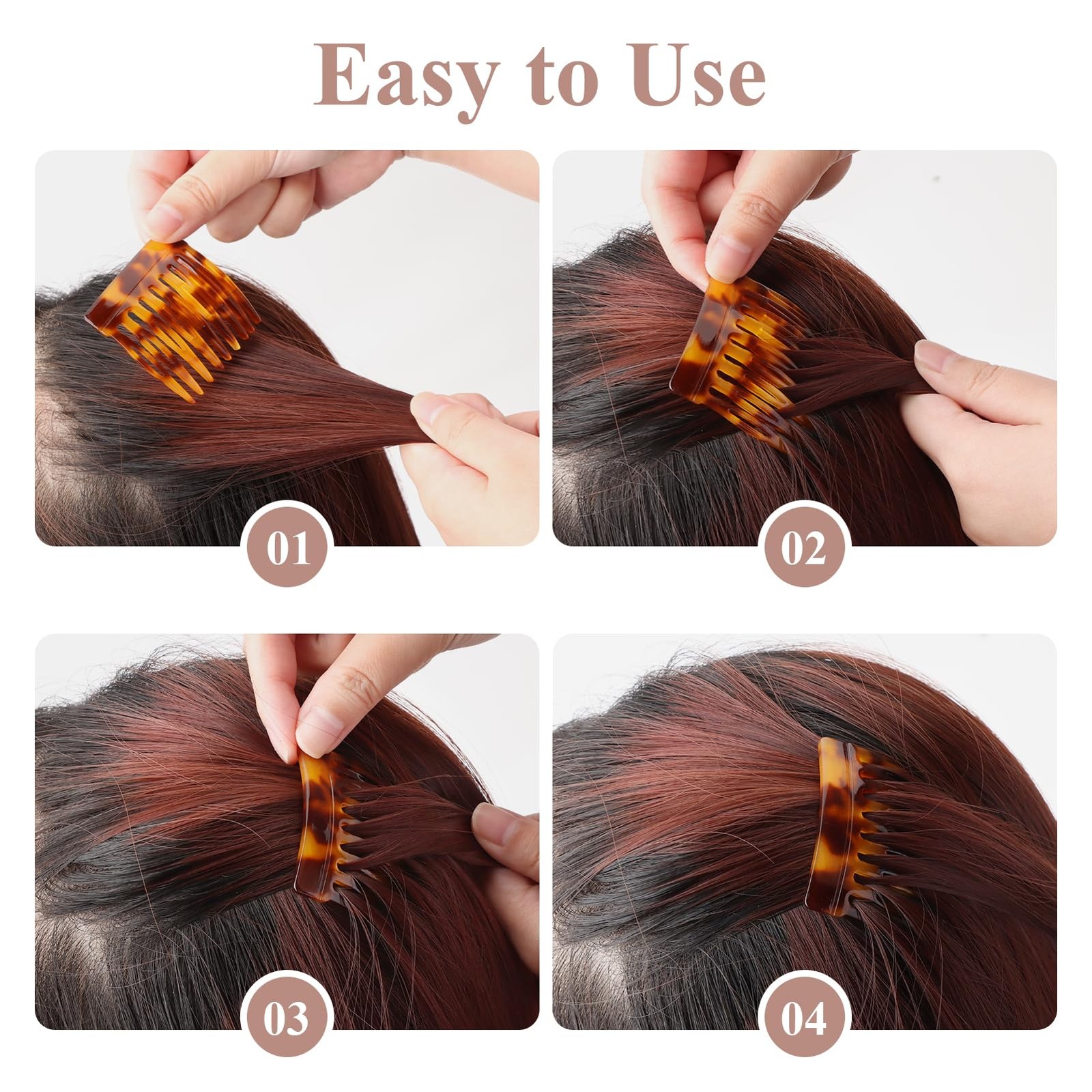 Easy to Use

01

02

03

04