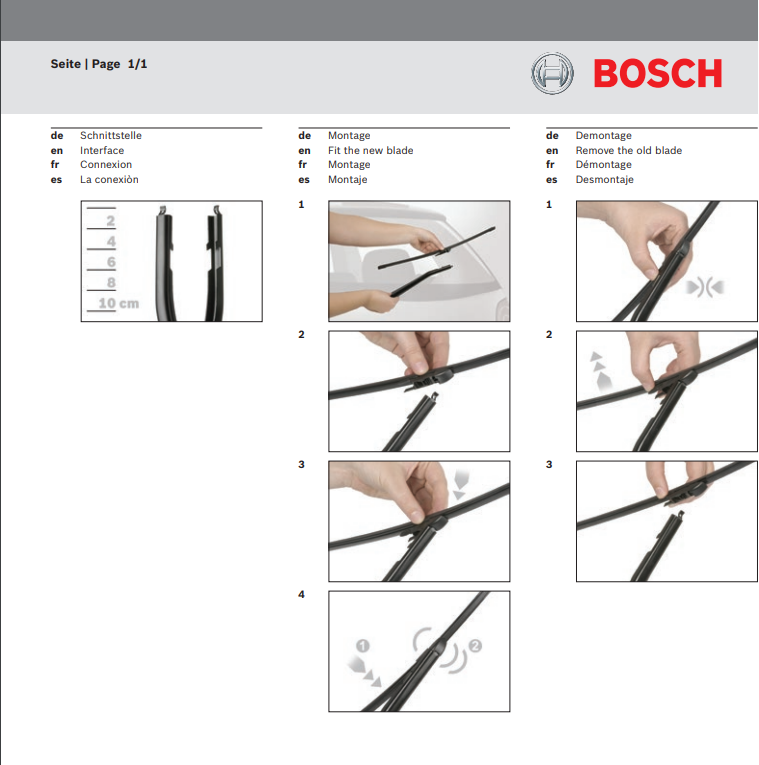 Seite | Page 1/1

BOSCH

de Schnittstelle
en Interface
fr Connexion
es La conexiòn

2
4
6
8
10 cm

de Montage
en Fit the new blade
fr Montage
es Montaje

1

2

3

4

1

2

de Demontage
en Remove the old blade
fr Démontage
es Desmontaje

1

2

3