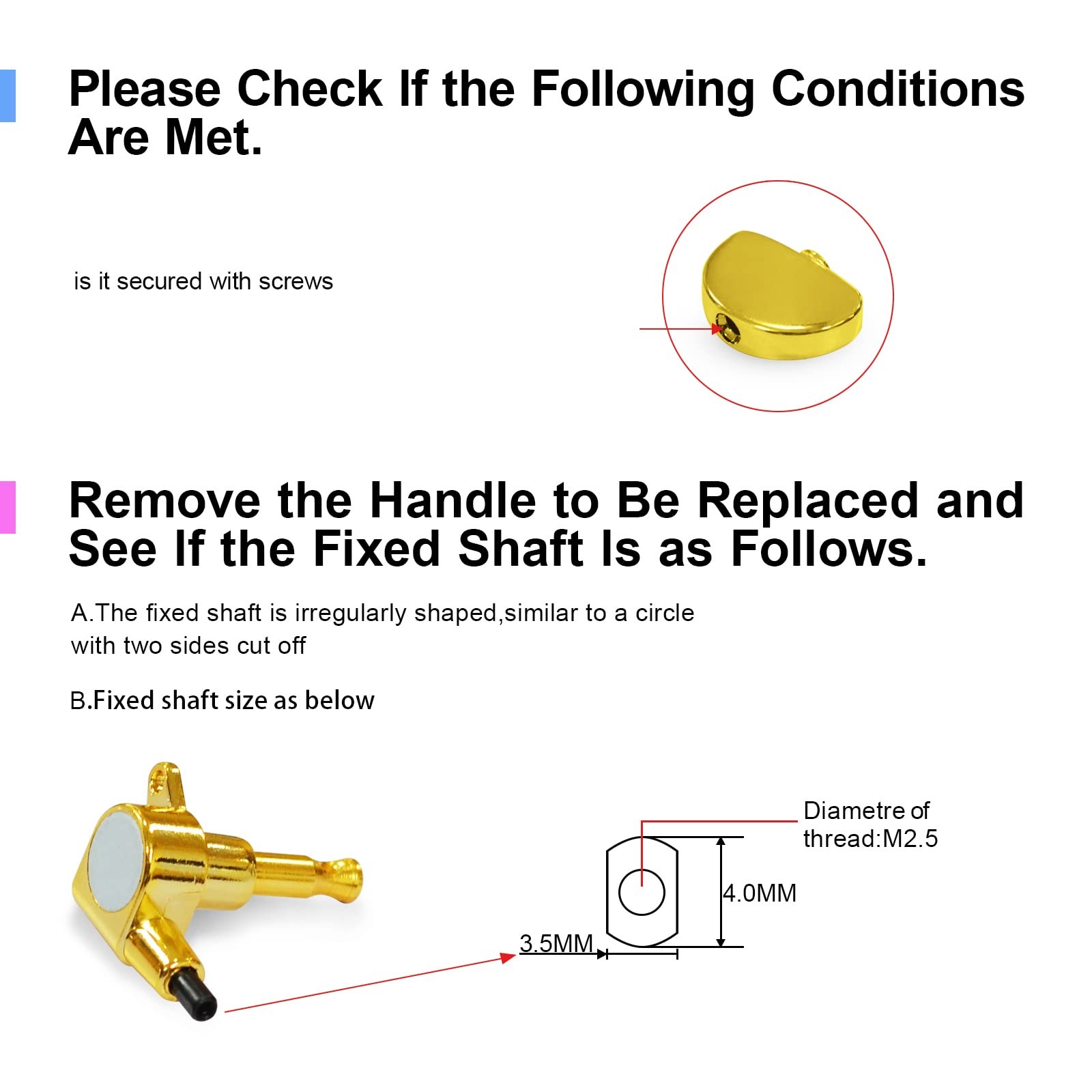 Please Check If the Following Conditions Are Met.

is it secured with screws

Remove the Handle to Be Replaced and See If the Fixed Shaft Is as Follows.

A.The fixed shaft is irregularly shaped,similar to a circle with two sides cut off

B.Fixed shaft size as below

Diametre of thread:M2.5

4.0MM

3.5MM