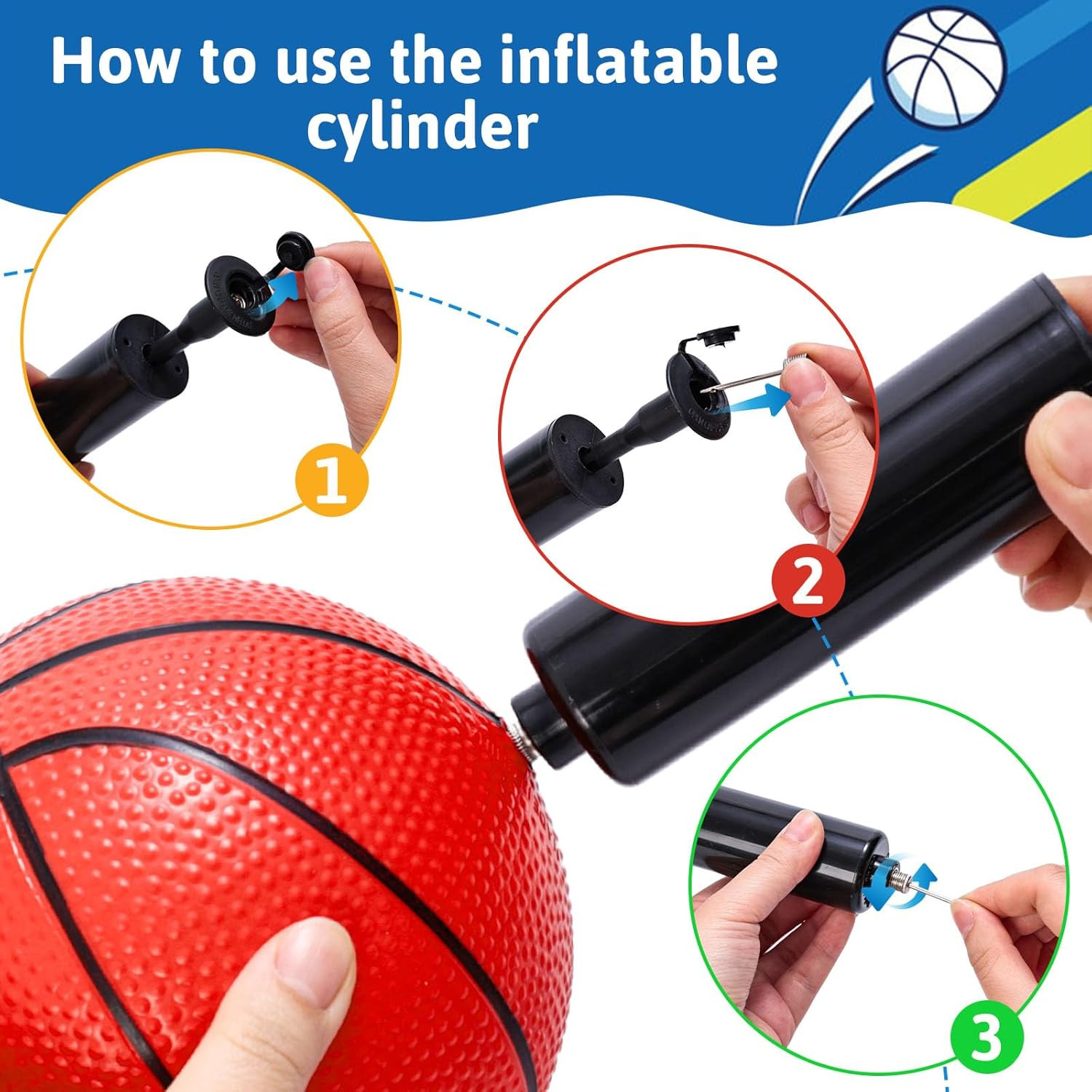 How to use the inflatable cylinder

1

2

3