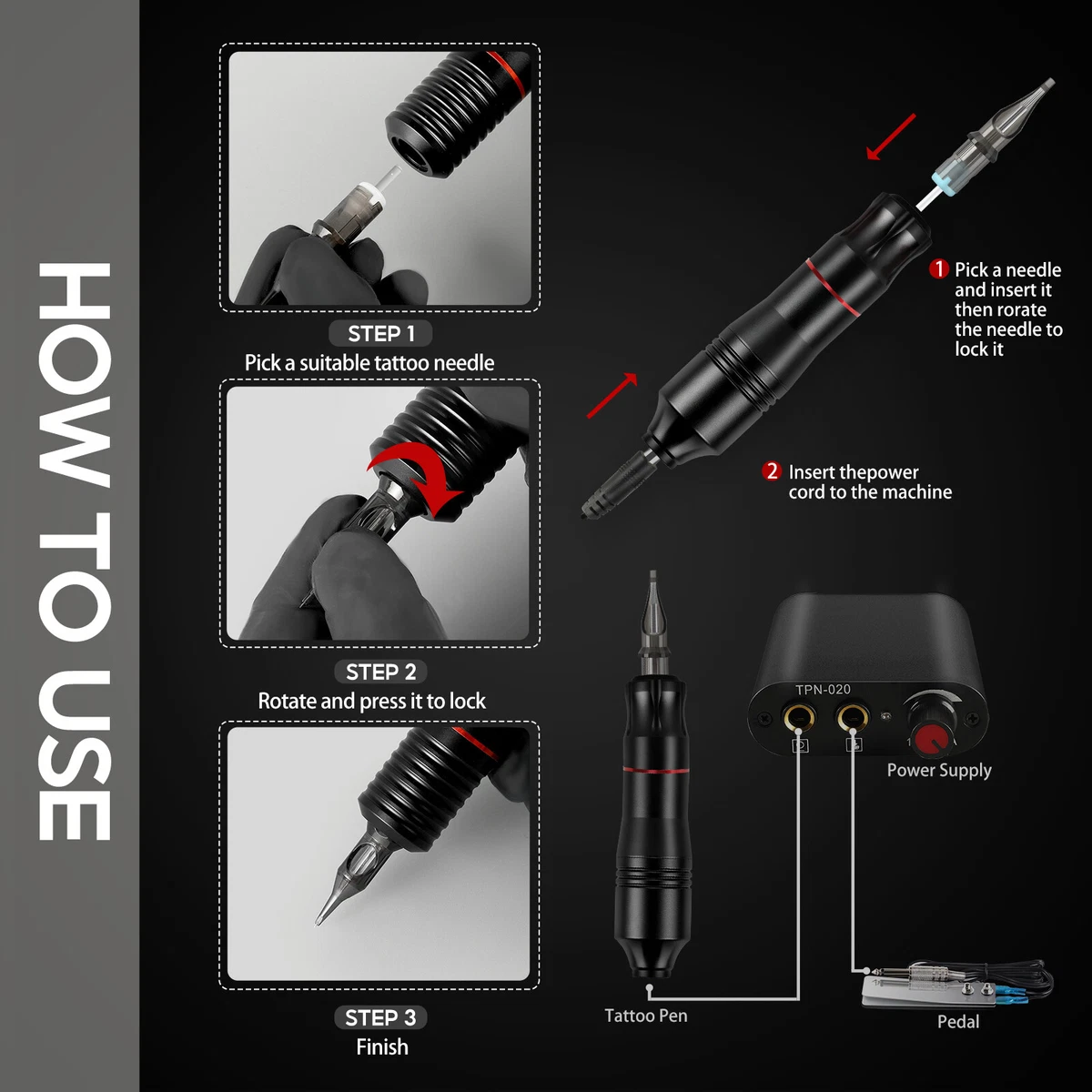 HOW TO USE

STEP 1
Pick a suitable tattoo needle

STEP 2
Rotate and press it to lock

STEP 3
Finish

1 Pick a needle and insert it then rorate the needle to lock it

2 Insert thepower cord to the machine

TPN-020

Power Supply

Tattoo Pen

Pedal