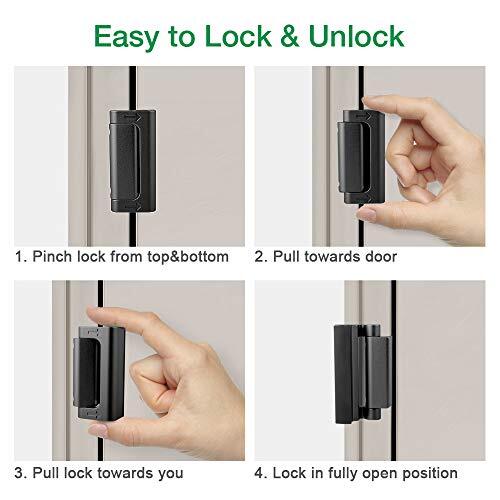 Easy to Lock & Unlock

1. Pinch lock from top&bottom

2. Pull towards door

3. Pull lock towards you

4. Lock in fully open position