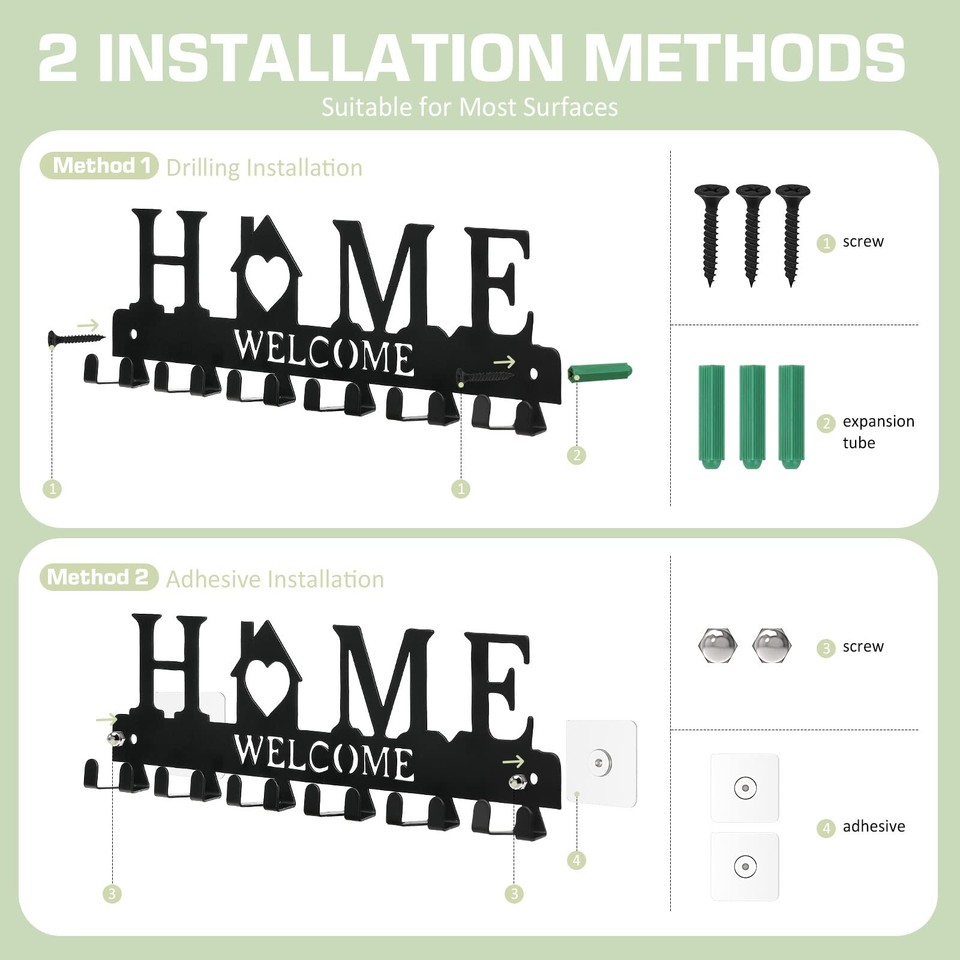 2 INSTALLATION METHODS
Suitable for Most Surfaces

Method 1 Drilling Installation

HOME
WELCOME

1
1
2

1 screw

2 expansion tube

Method 2 Adhesive Installation

HOME
WELCOME

3
3
4

3 screw

4 adhesive