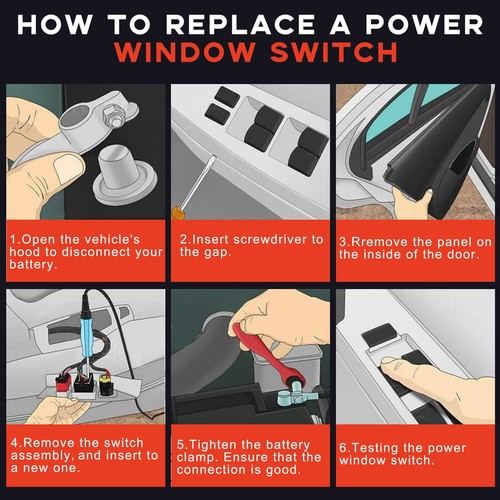 HOW TO REPLACE A POWER WINDOW SWITCH

1.Open the vehicle's hood to disconnect your battery.

2.Insert screwdriver to the gap.

3.Rremove the panel on the inside of the door.

4.Remove the switch assembly, and insert to a new one.

5.Tighten the battery clamp. Ensure that the connection is good.

6.Testing the power window switch.