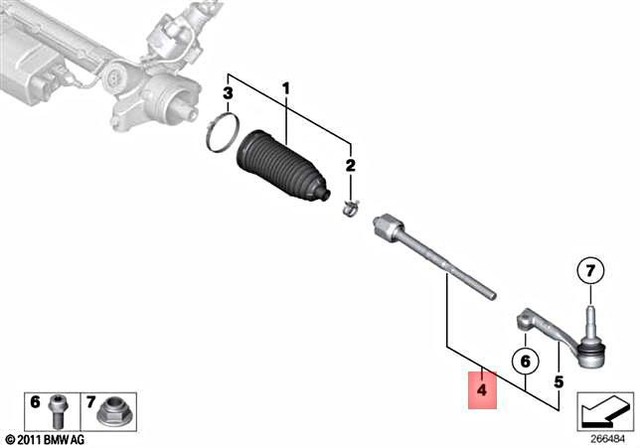 3
1
2
7
6
5
4
6
7
© 2011 BMW AG
266484