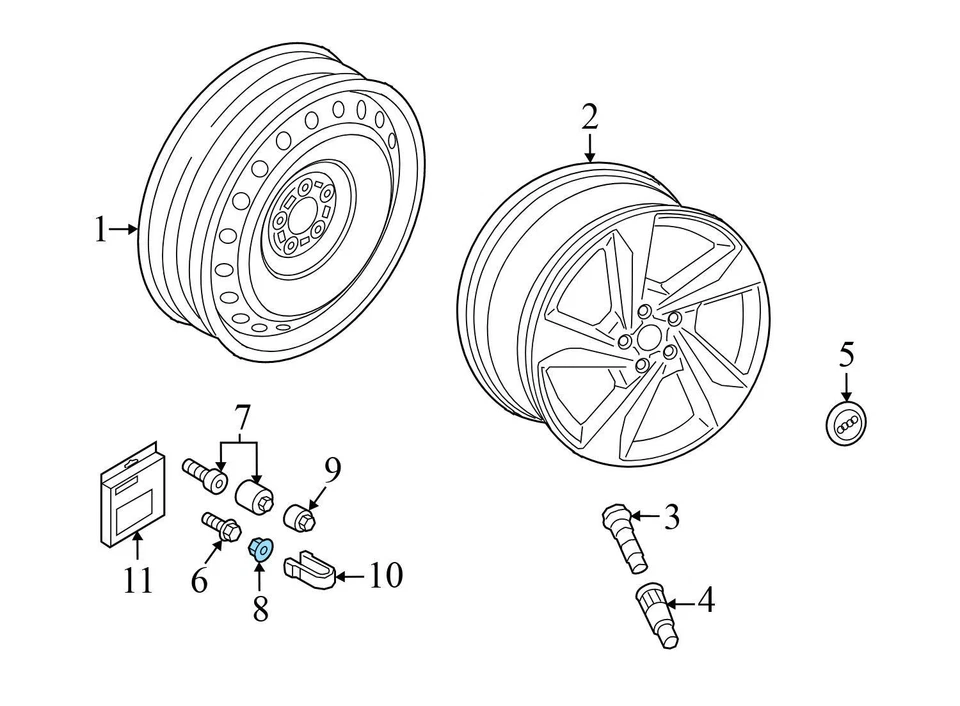 1
2
5
7
9
3
11
6
8
10
4