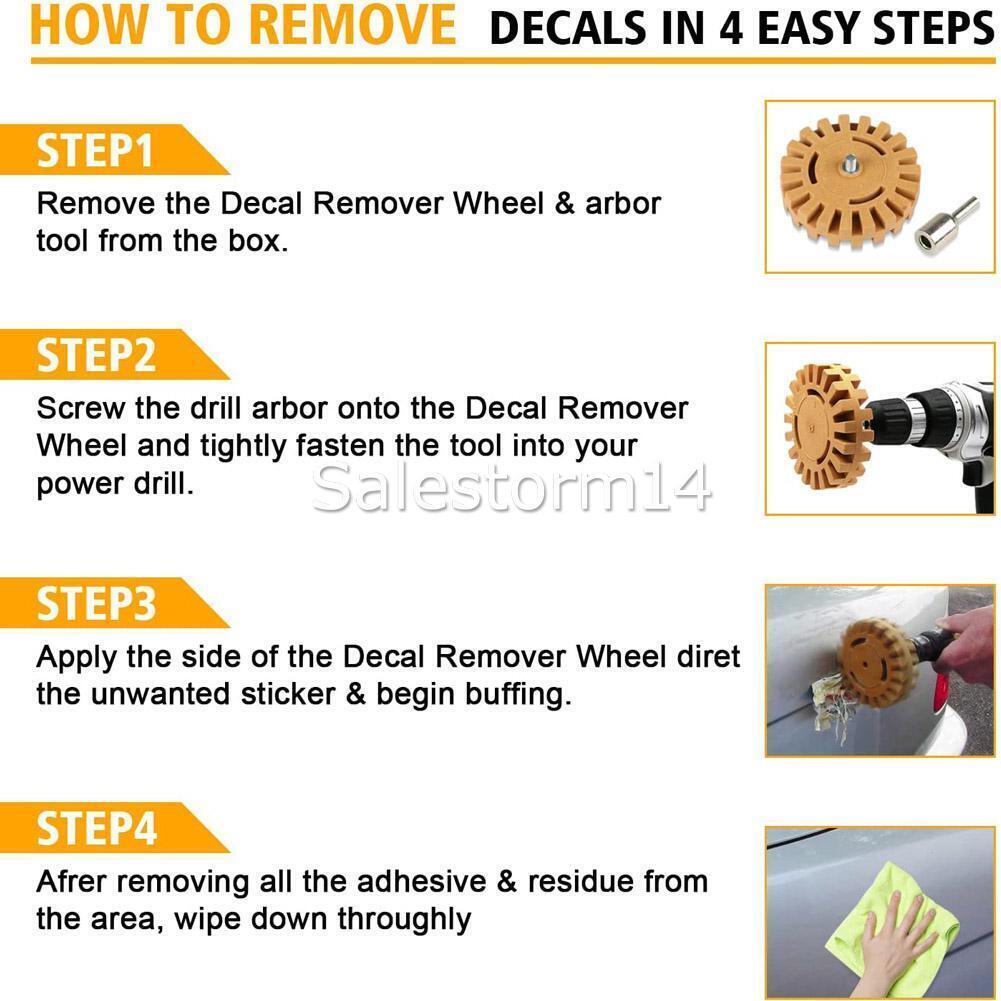 HOW TO REMOVE DECALS IN 4 EASY STEPS

STEP1

Remove the Decal Remover Wheel & arbor tool from the box.

STEP2

Screw the drill arbor onto the Decal Remover Wheel and tightly fasten the tool into your power drill.

Salestorm14

STEP3

Apply the side of the Decal Remover Wheel diret the unwanted sticker & begin buffing.

STEP4

Afrer removing all the adhesive & residue from the area, wipe down throughly