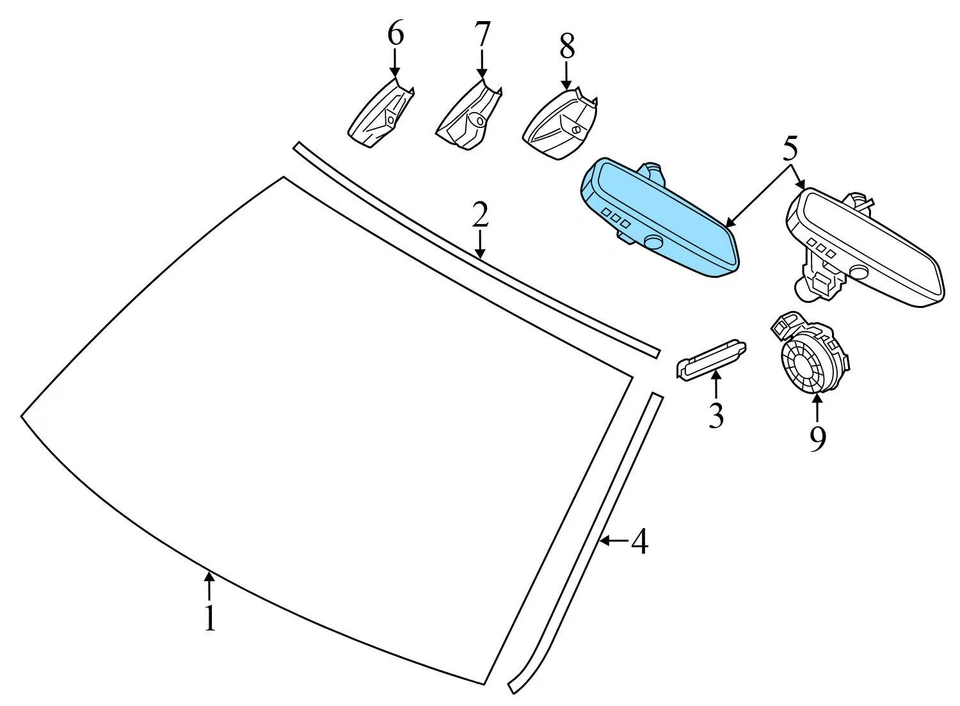 6
7
8
5
2
3
9
4
1