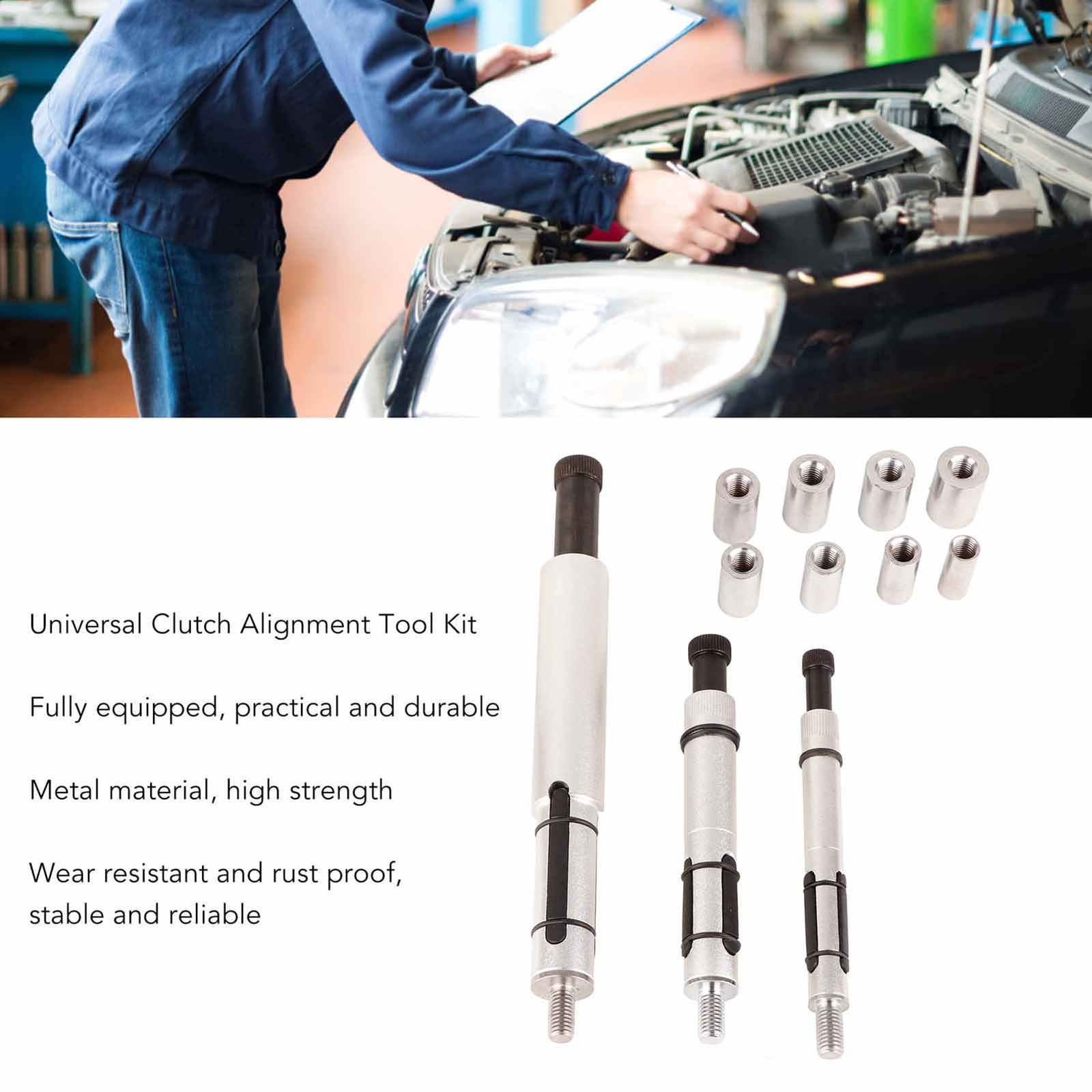 Universal Clutch Alignment Tool Kit

Fully equipped, practical and durable

Metal material, high strength

Wear resistant and rust proof, stable and reliable