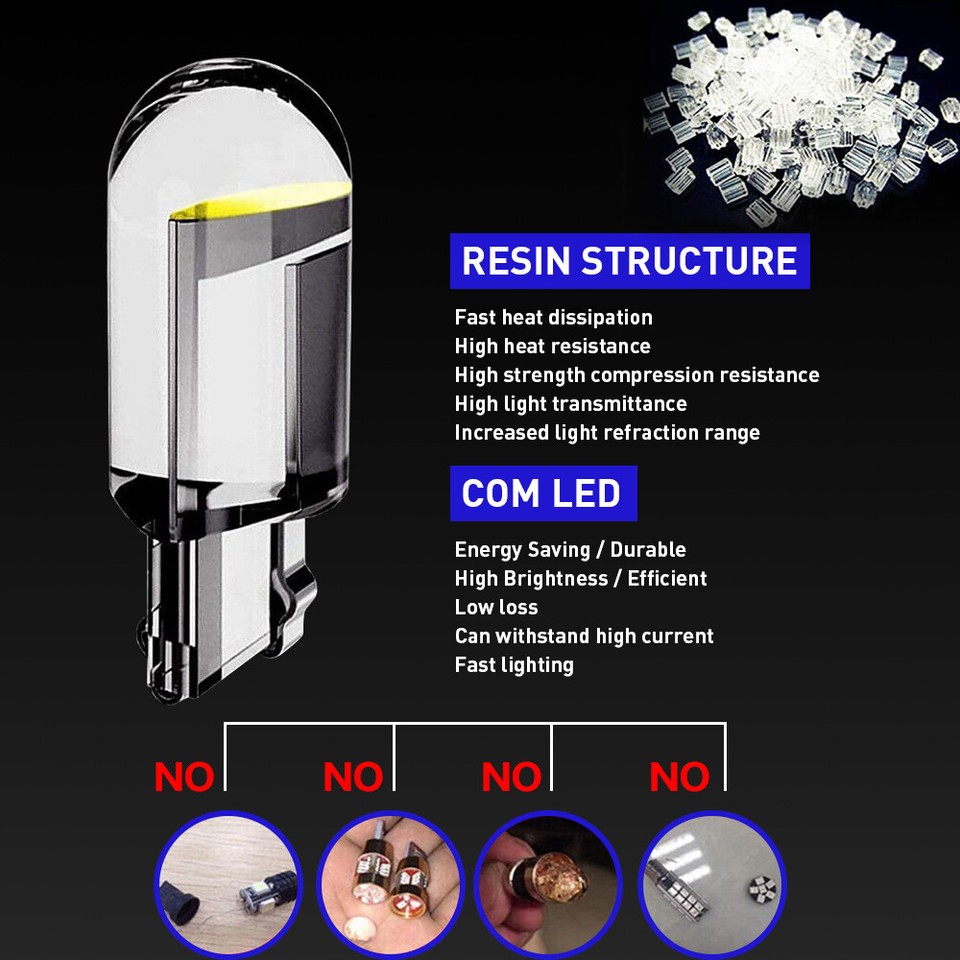 RESIN STRUCTURE

Fast heat dissipation
High heat resistance
High strength compression resistance
High light transmittance
Increased light refraction range

COM LED

Energy Saving / Durable
High Brightness / Efficient
Low loss
Can withstand high current
Fast lighting

NO NO NO NO