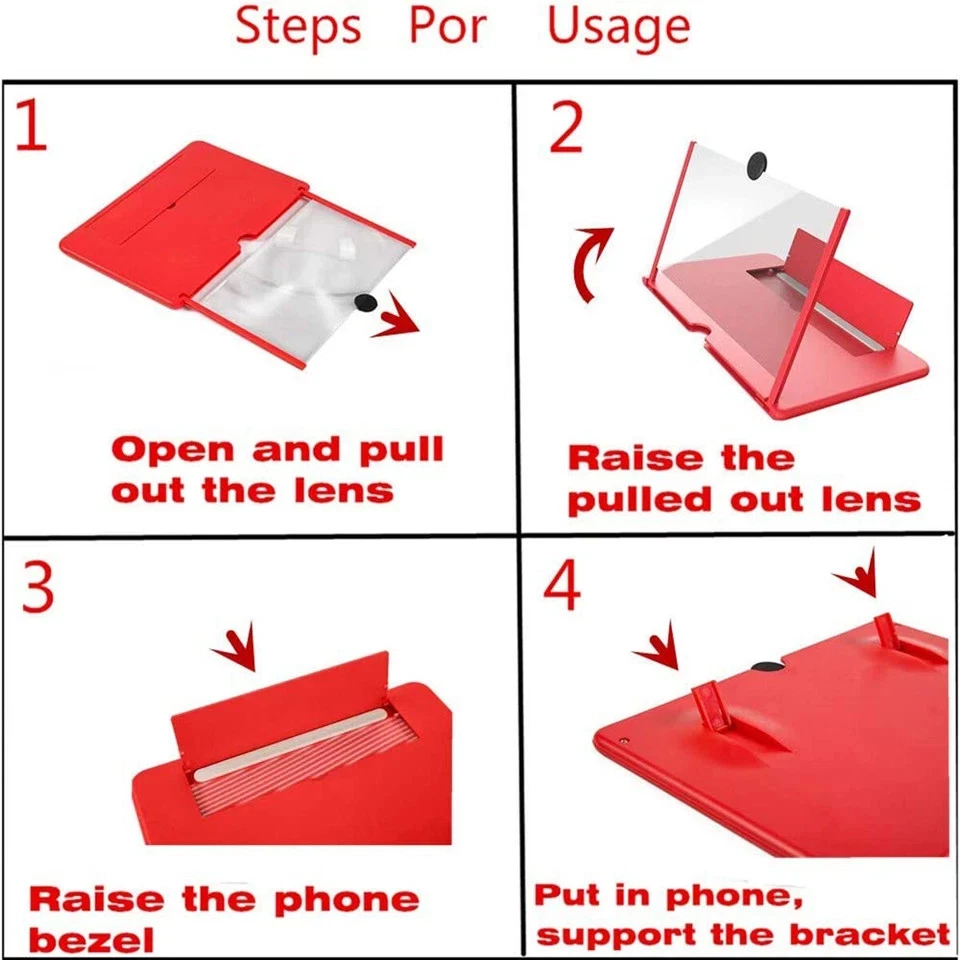 Steps Por Usage

1

Open and pull out the lens

2

Raise the pulled out lens

3

Raise the phone bezel

4

Put in phone, support the bracket