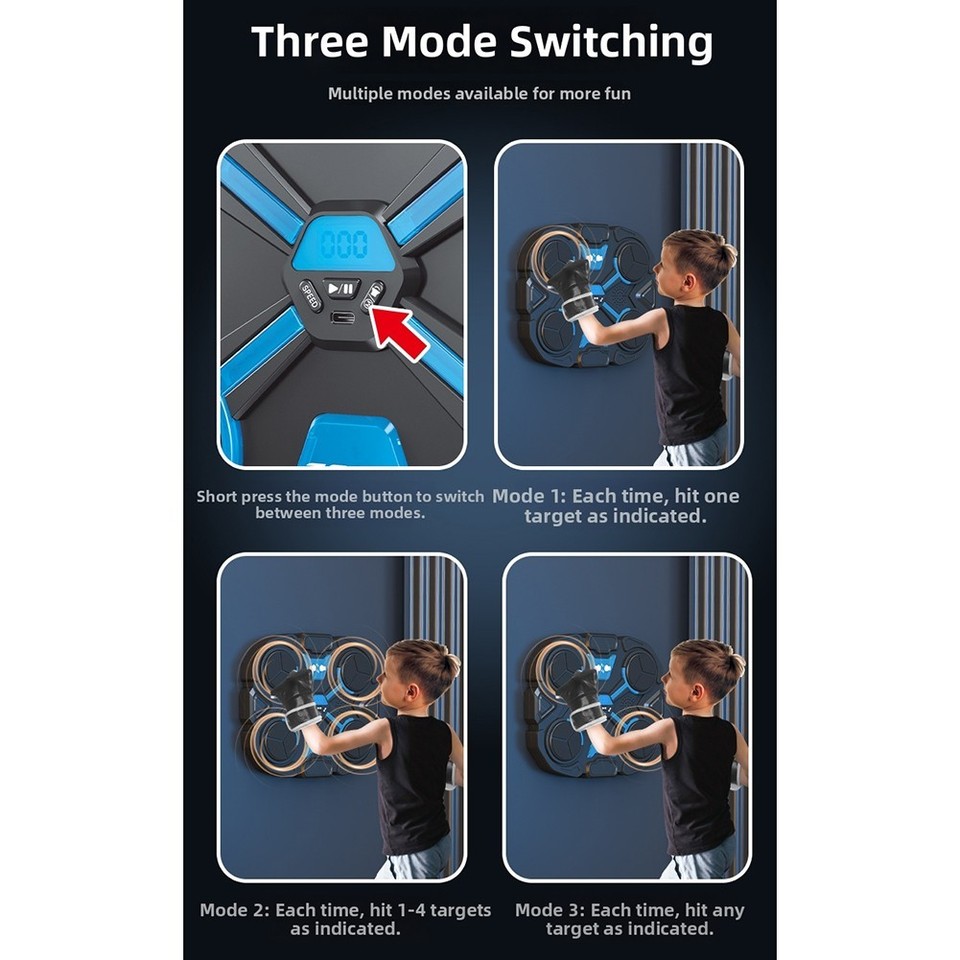 Three Mode Switching

Multiple modes available for more fun

000

SPEED

Short press the mode button to switch between three modes.

Mode 1: Each time, hit one target as indicated.

Mode 2: Each time, hit 1-4 targets as indicated.

Mode 3: Each time, hit any target as indicated.