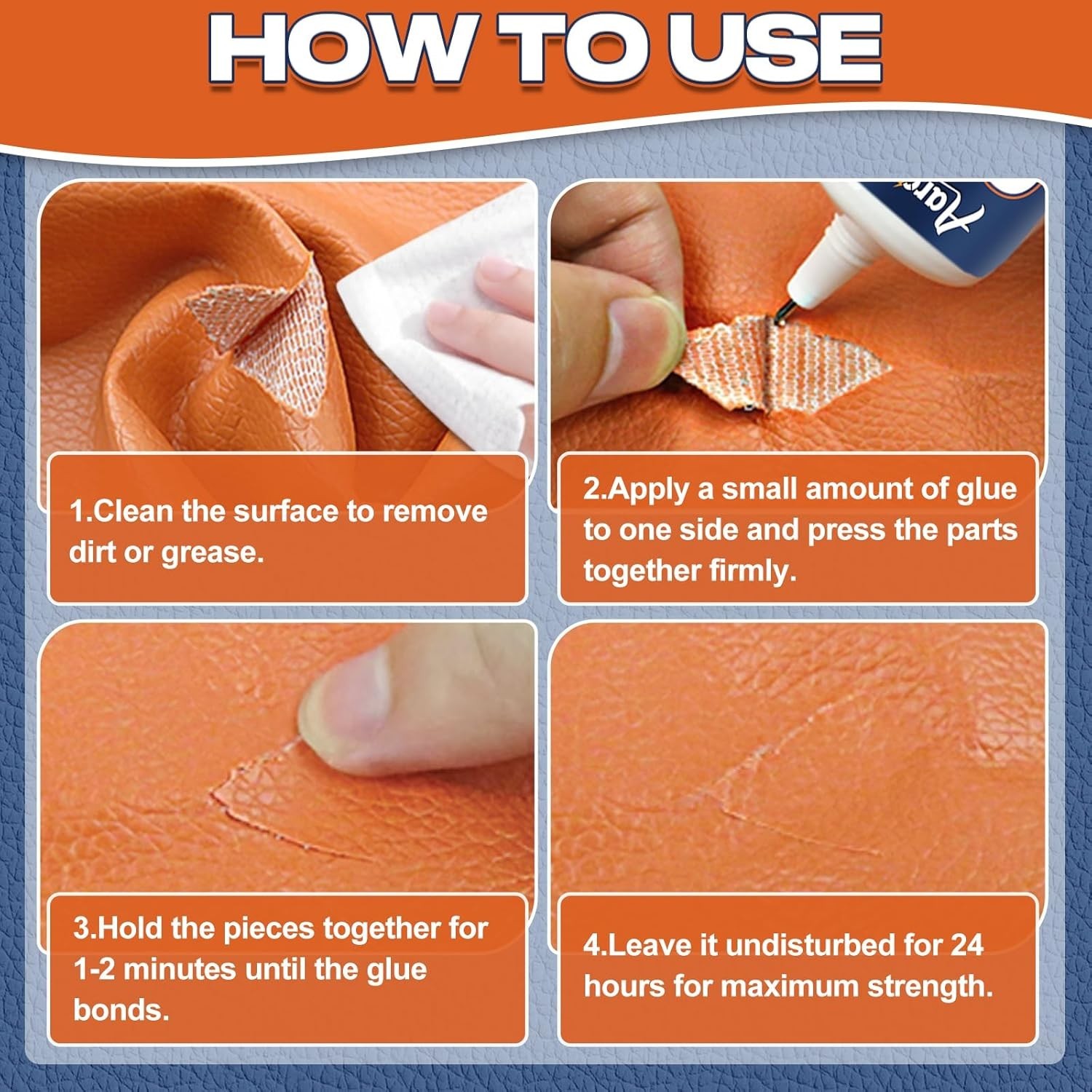 HOW TO USE

1.Clean the surface to remove dirt or grease.

2.Apply a small amount of glue to one side and press the parts together firmly.

3.Hold the pieces together for 1-2 minutes until the glue bonds.

4.Leave it undisturbed for 24 hours for maximum strength.