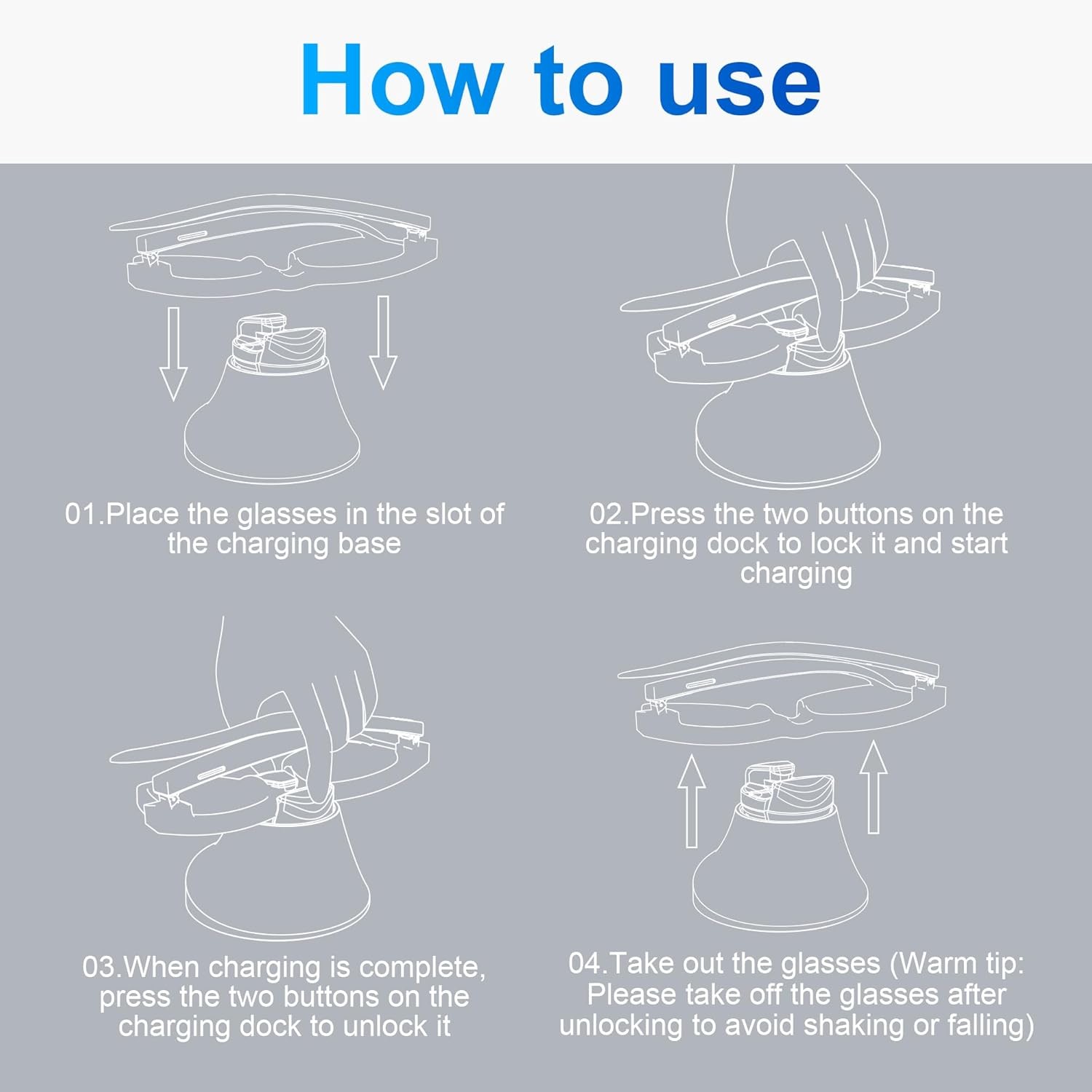 How to use

01.Place the glasses in the slot of the charging base

02.Press the two buttons on the charging dock to lock it and start charging

03.When charging is complete, press the two buttons on the charging dock to unlock it

04.Take out the glasses (Warm tip: Please take off the glasses after unlocking to avoid shaking or falling)