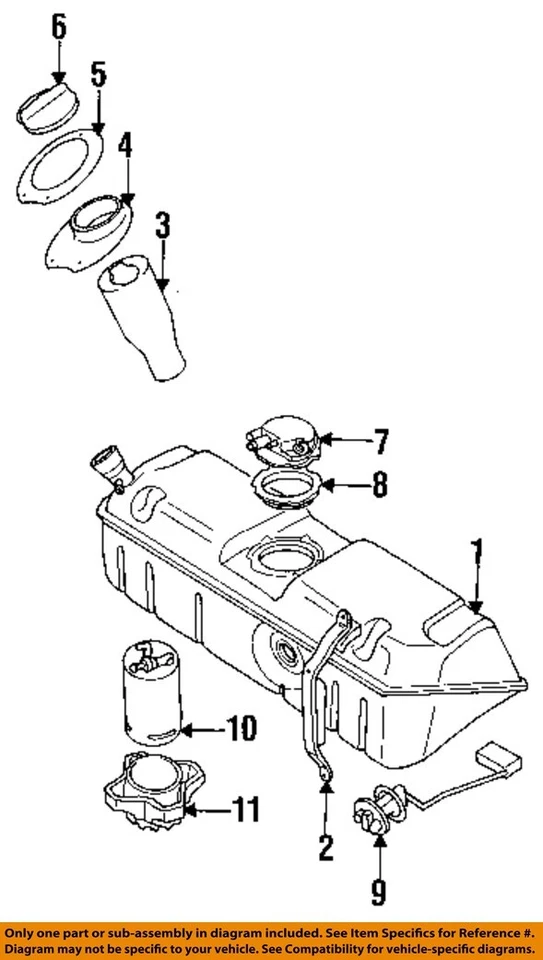 6
5
4
3
7
8
1
10
11
2
9

Only one part or sub-assembly in diagram included. See Item Specifics for Reference #. Diagram may not be specific to your vehicle. See Compatibility for vehicle-specific diagrams.