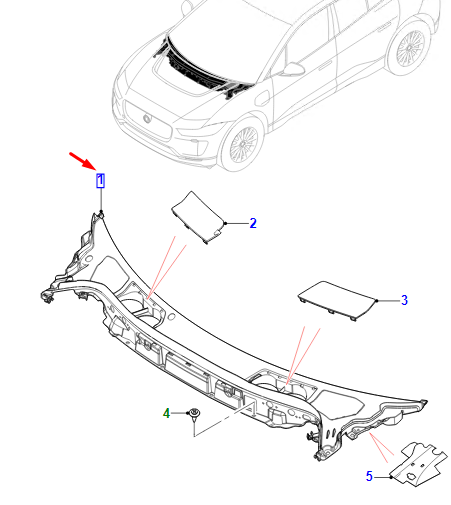 1
2
3
4
5