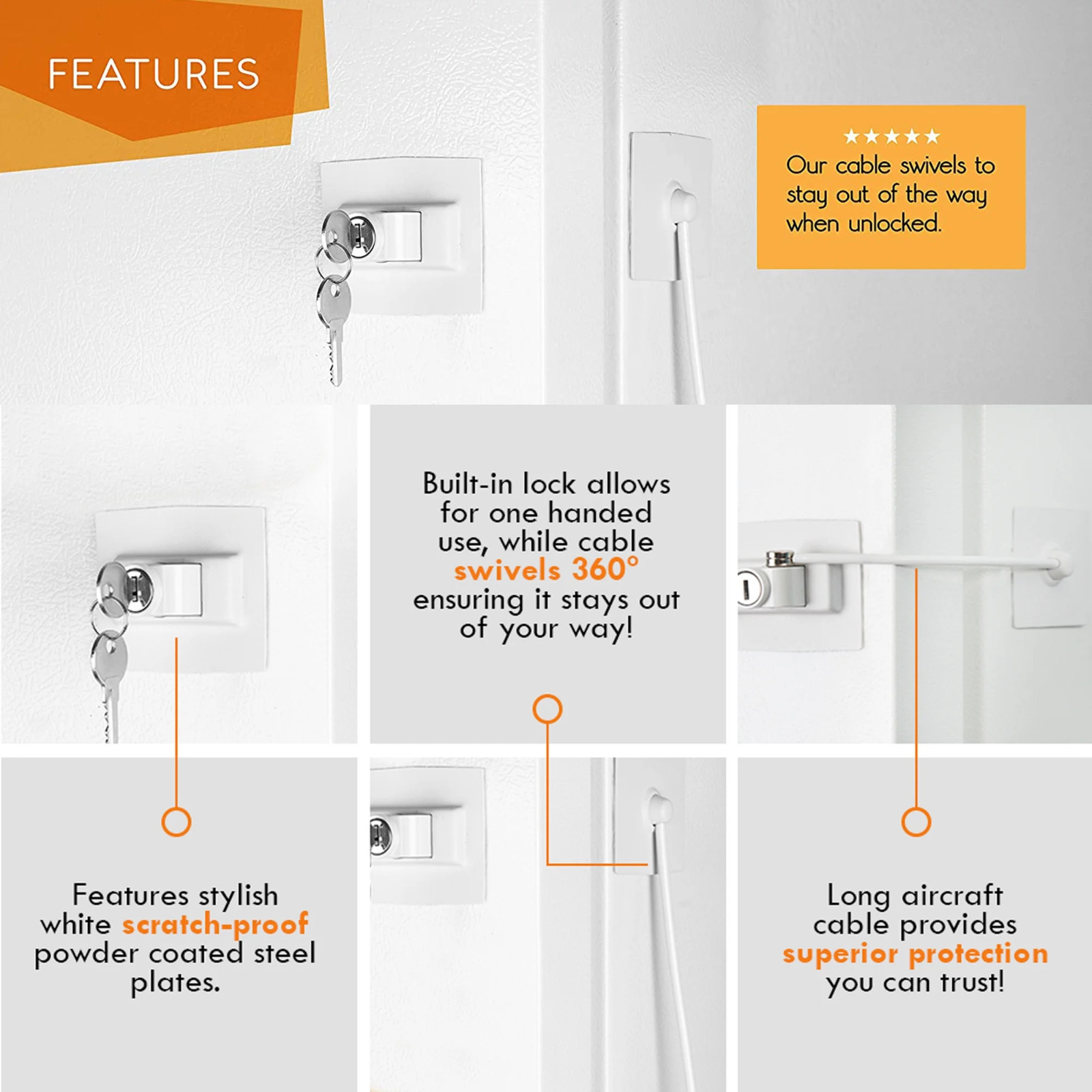 FEATURES

★★★★★
Our cable swivels to stay out of the way when unlocked.

Built-in lock allows for one handed use, while cable swivels 360° ensuring it stays out of your way!

Features stylish white scratch-proof powder coated steel plates.

Long aircraft cable provides superior protection you can trust!