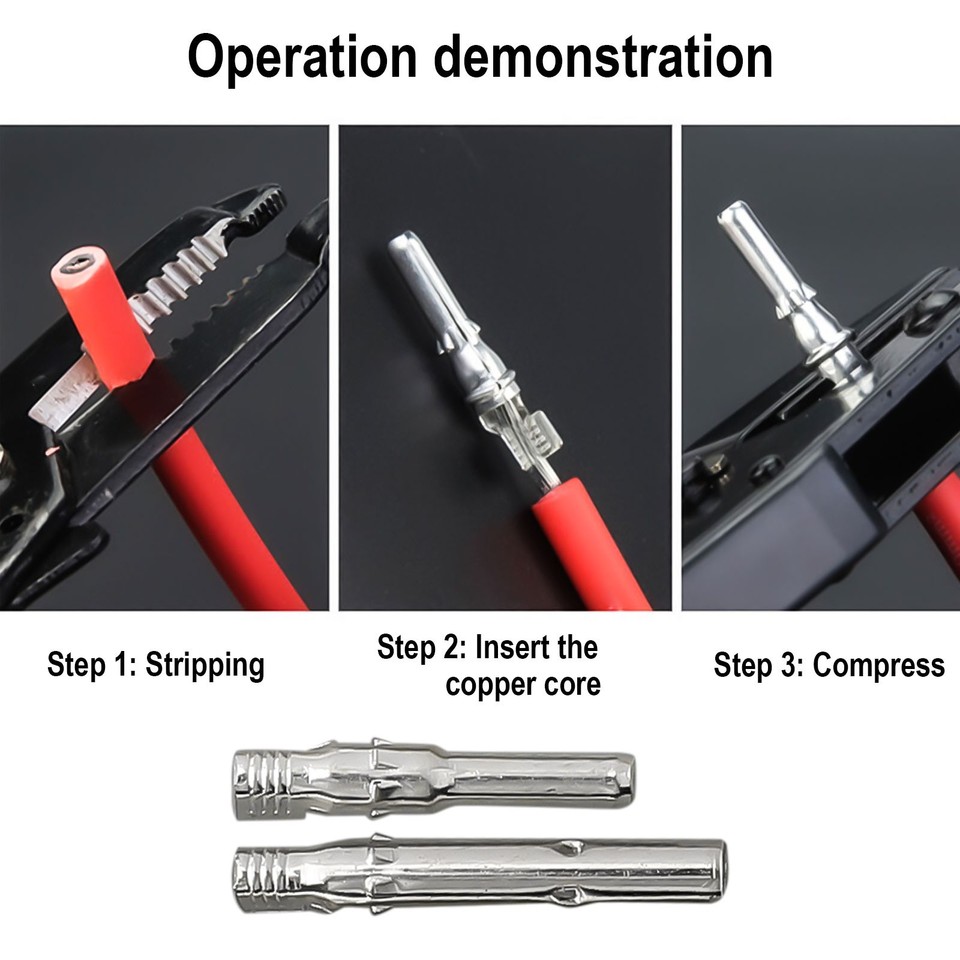 Operation demonstration

Step 1: Stripping

Step 2: Insert the copper core

Step 3: Compress