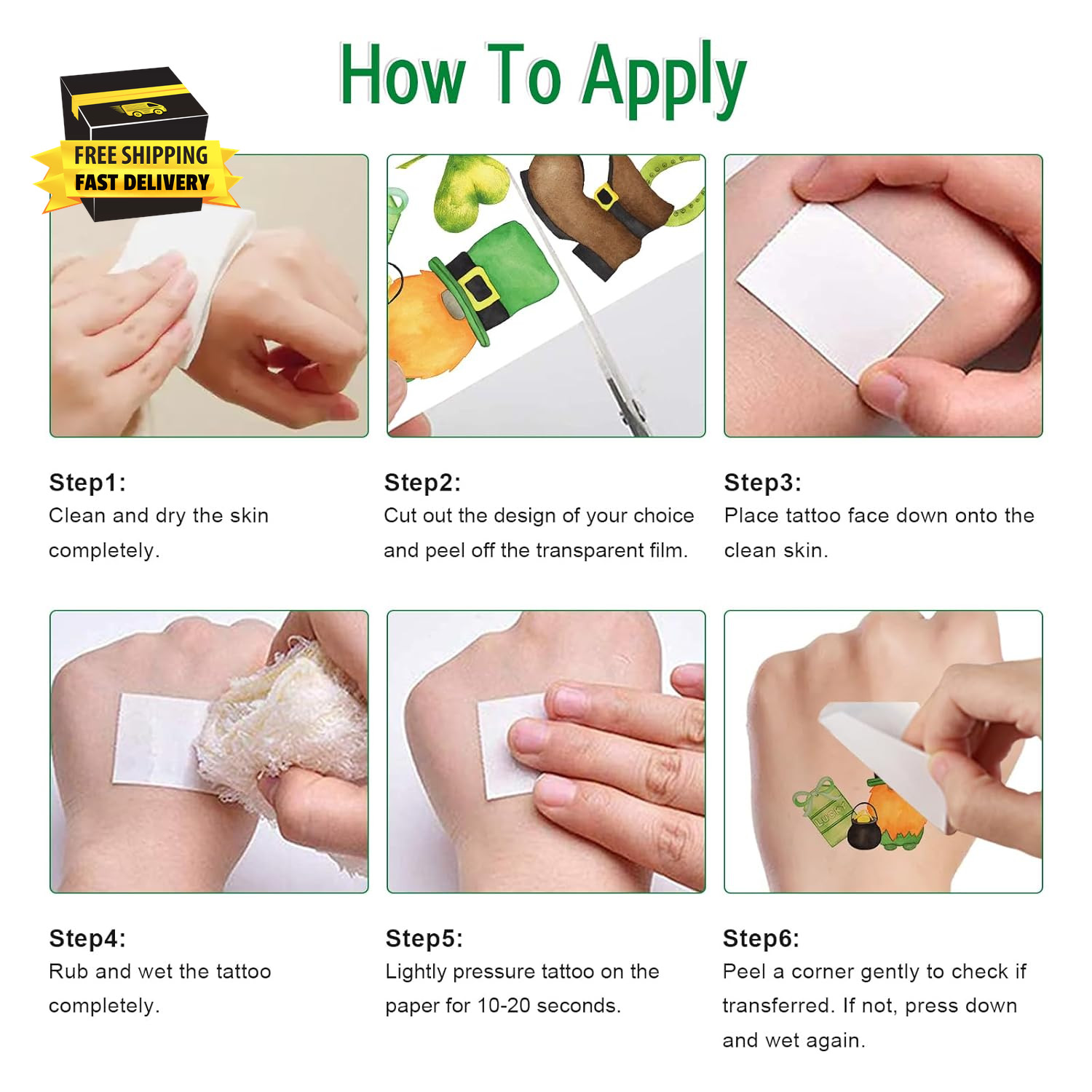 How To Apply

FREE SHIPPING
FAST DELIVERY

Step1:
Clean and dry the skin completely.

Step2:
Cut out the design of your choice and peel off the transparent film.

Step3:
Place tattoo face down onto the clean skin.

LUCKY

Step4:
Rub and wet the tattoo completely.

Step5:
Lightly pressure tattoo on the paper for 10-20 seconds.

Step6:
Peel a corner gently to check if transferred. If not, press down and wet again.