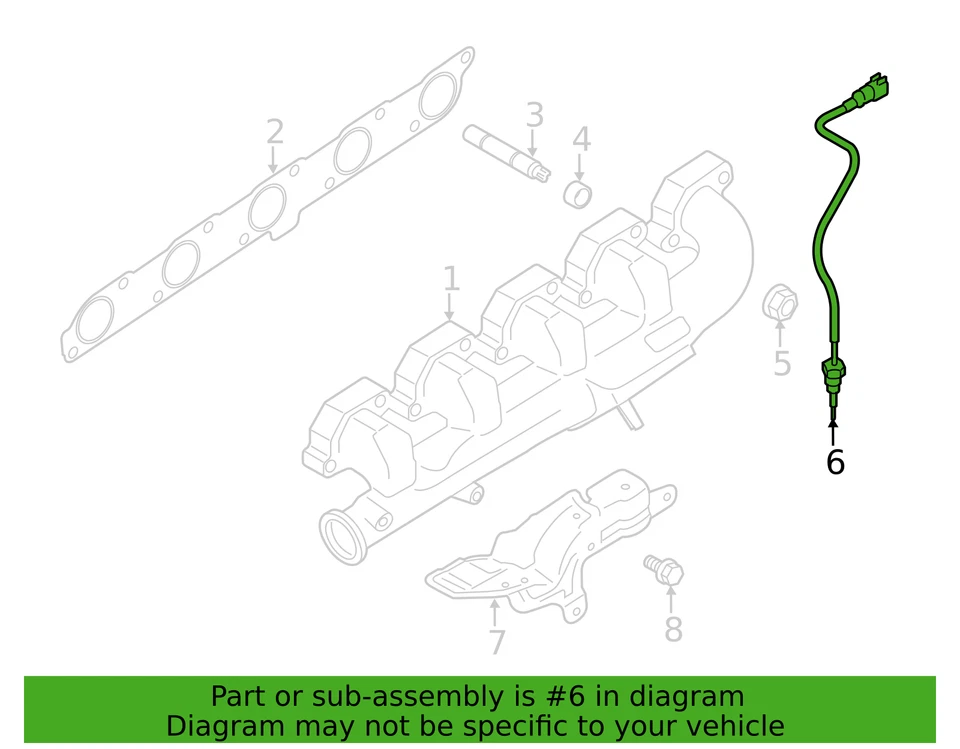 2
3
4
1
5
6
7
8
Part or sub-assembly is #6 in diagram
Diagram may not be specific to your vehicle