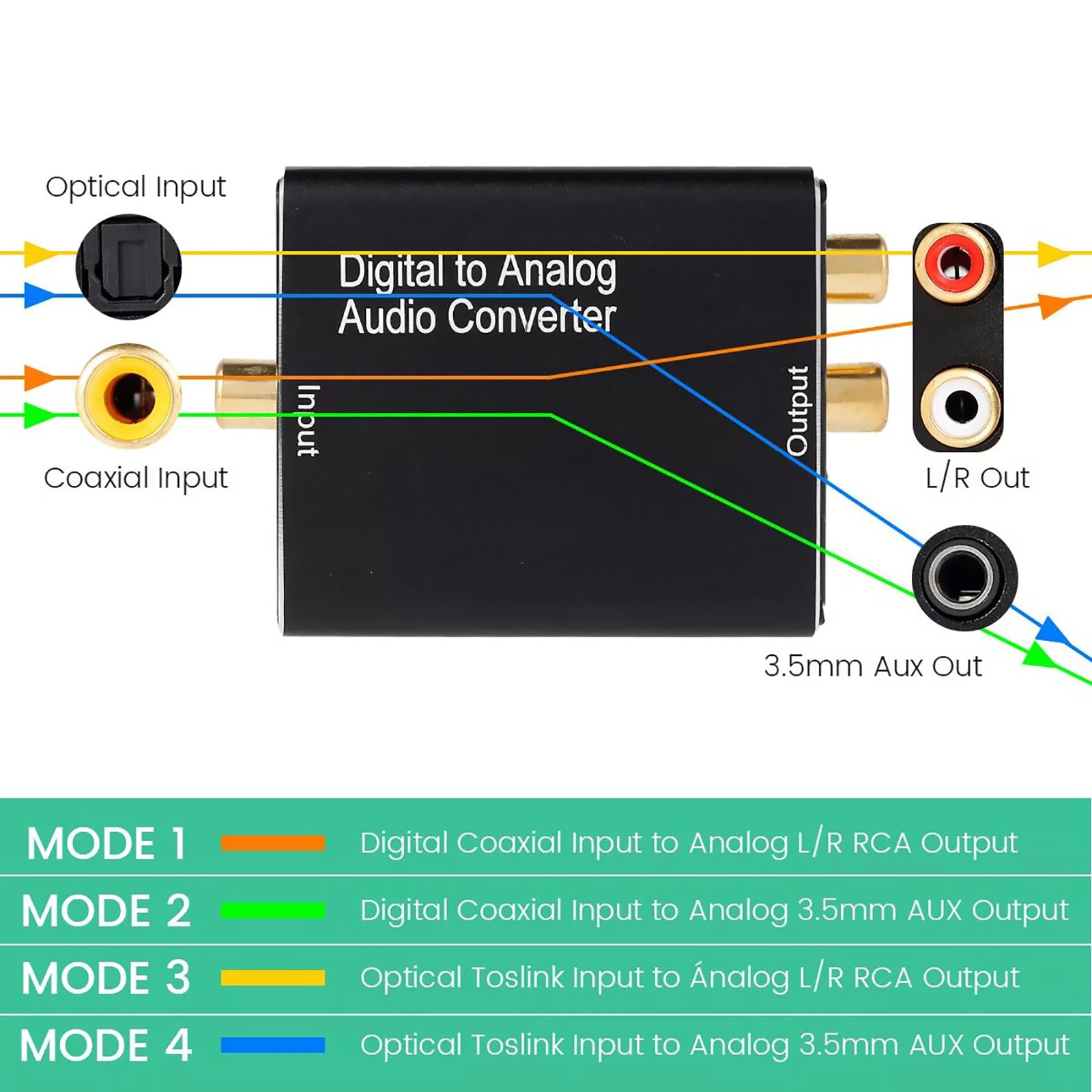 Optical Input

Digital to Analog
Audio Converter

Input

Output

Coaxial Input

L/R Out

3.5mm Aux Out

MODE 1 Digital Coaxial Input to Analog L/R RCA Output

MODE 2 Digital Coaxial Input to Analog 3.5mm AUX Output

MODE 3 Optical Toslink Input to Ánalog L/R RCA Output

MODE 4 Optical Toslink Input to Analog 3.5mm AUX Output