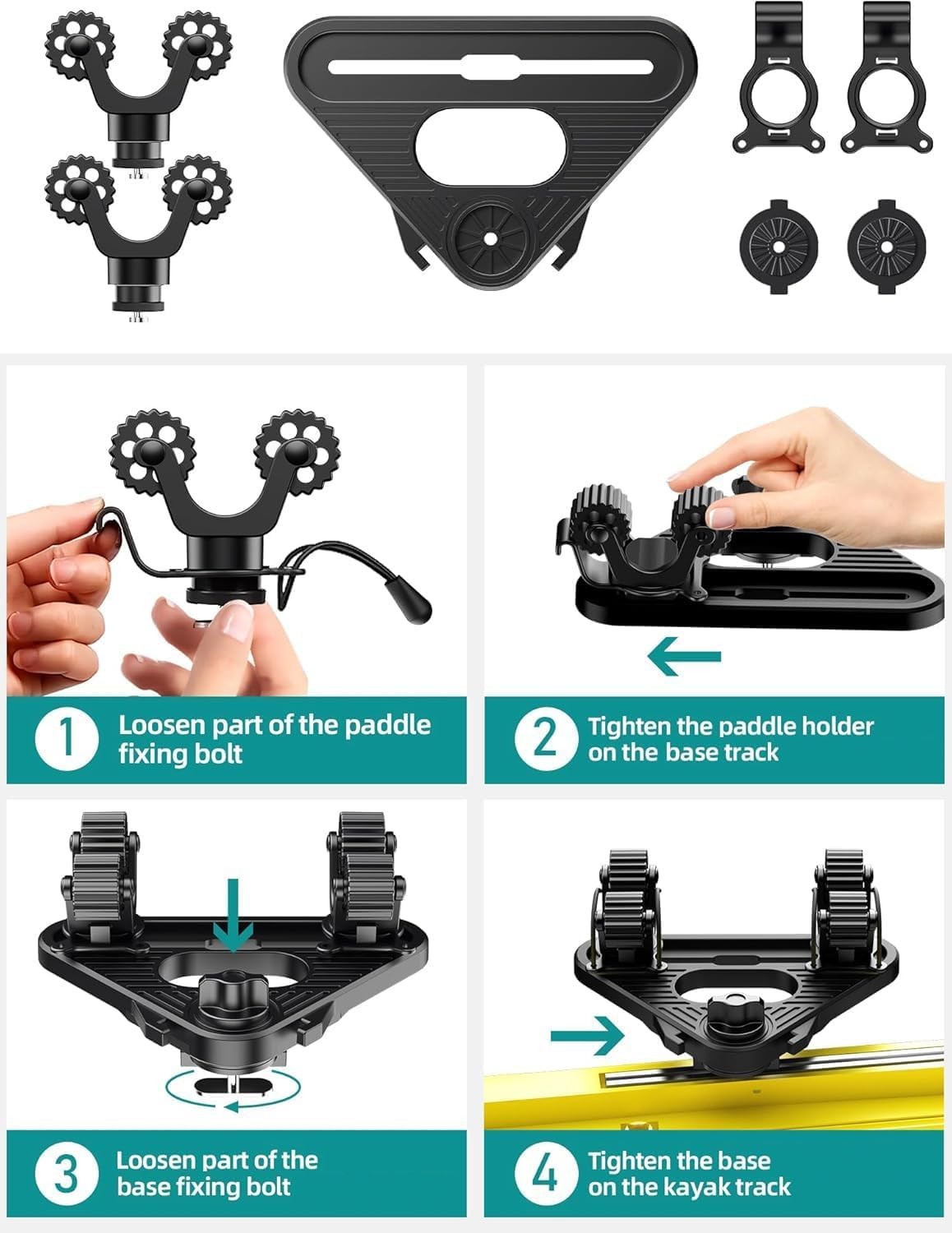 1 Loosen part of the paddle fixing bolt

2 Tighten the paddle holder on the base track

3 Loosen part of the base fixing bolt

4 Tighten the base on the kayak track