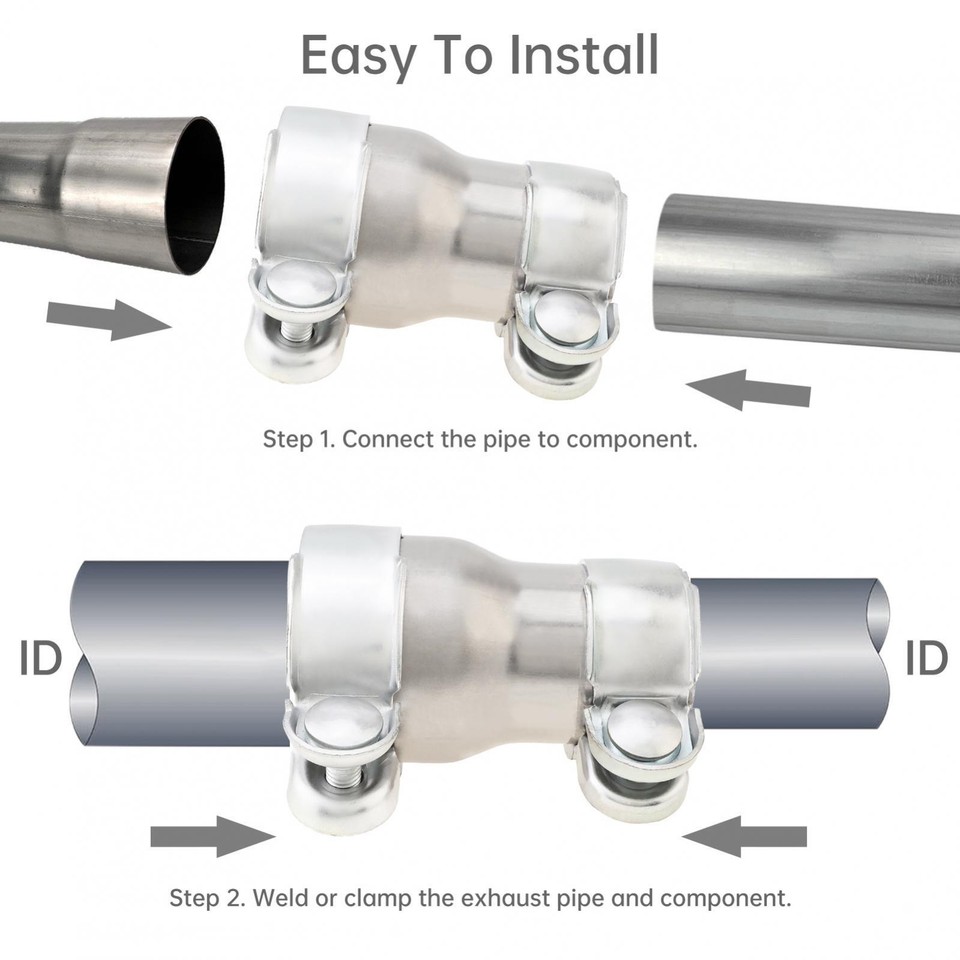 Easy To Install

Step 1. Connect the pipe to component.

ID

ID

Step 2. Weld or clamp the exhaust pipe and component.