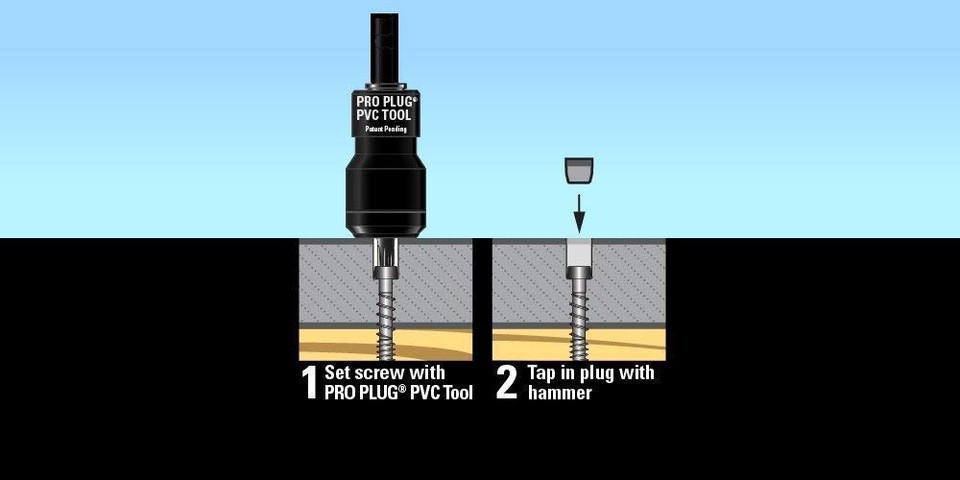 PRO PLUG®
PVC TOOL
Patent Pending

1 Set screw with PRO PLUG® PVC Tool

2 Tap in plug with hammer