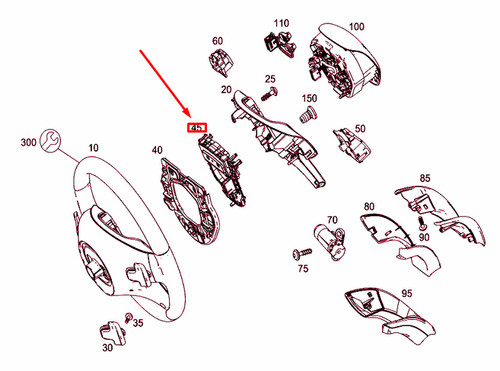 110
100
60
25
20
150
45
50
300
10
40
85
80
70
90
75
95
35
30