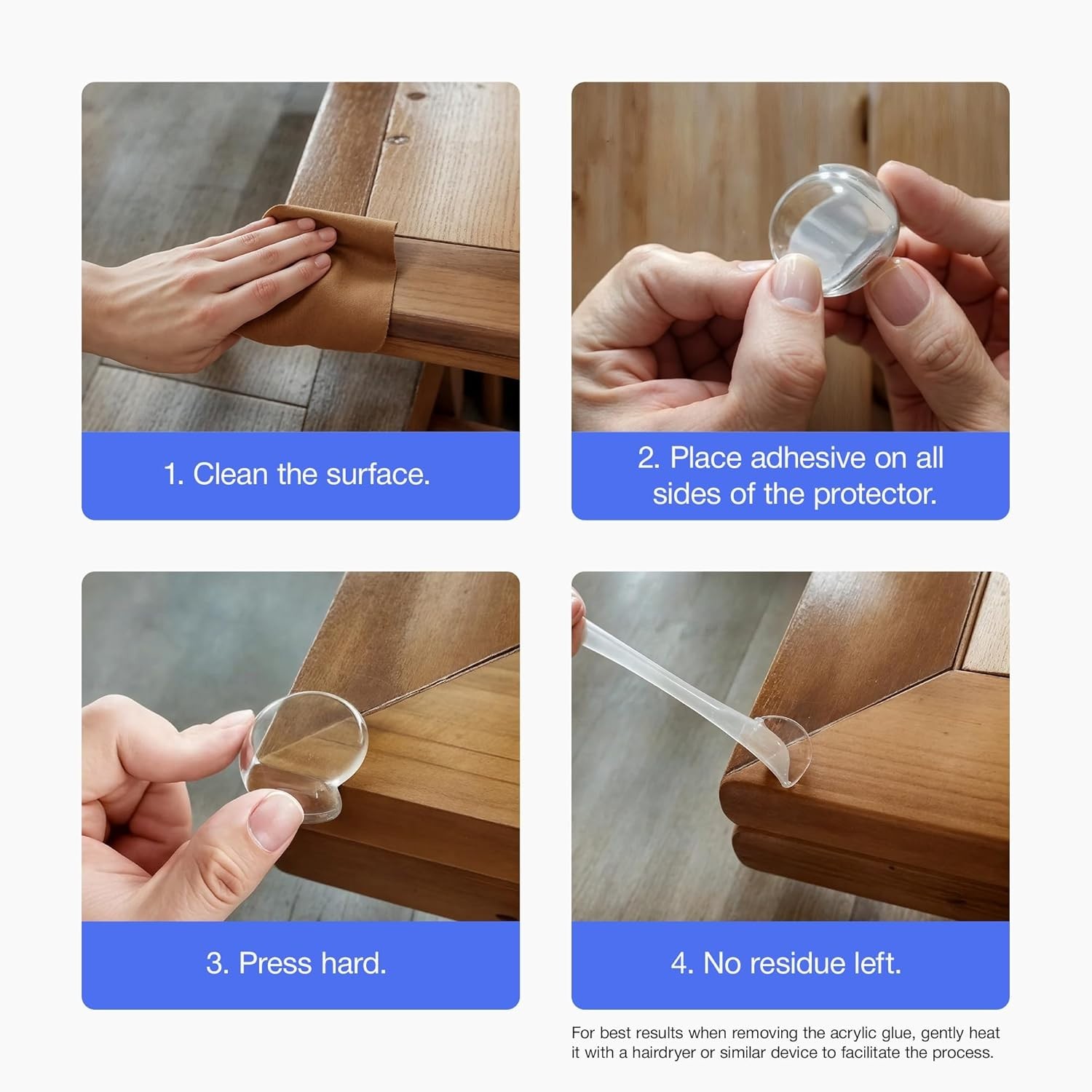 1. Clean the surface.

2. Place adhesive on all sides of the protector.

3. Press hard.

4. No residue left.

For best results when removing the acrylic glue, gently heat it with a hairdryer or similar device to facilitate the process.