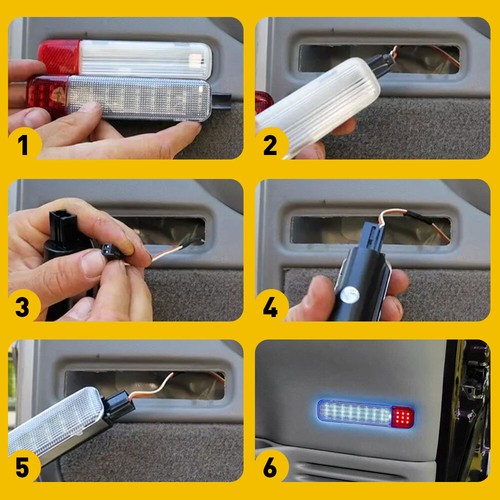 1

2

3

4

5

6