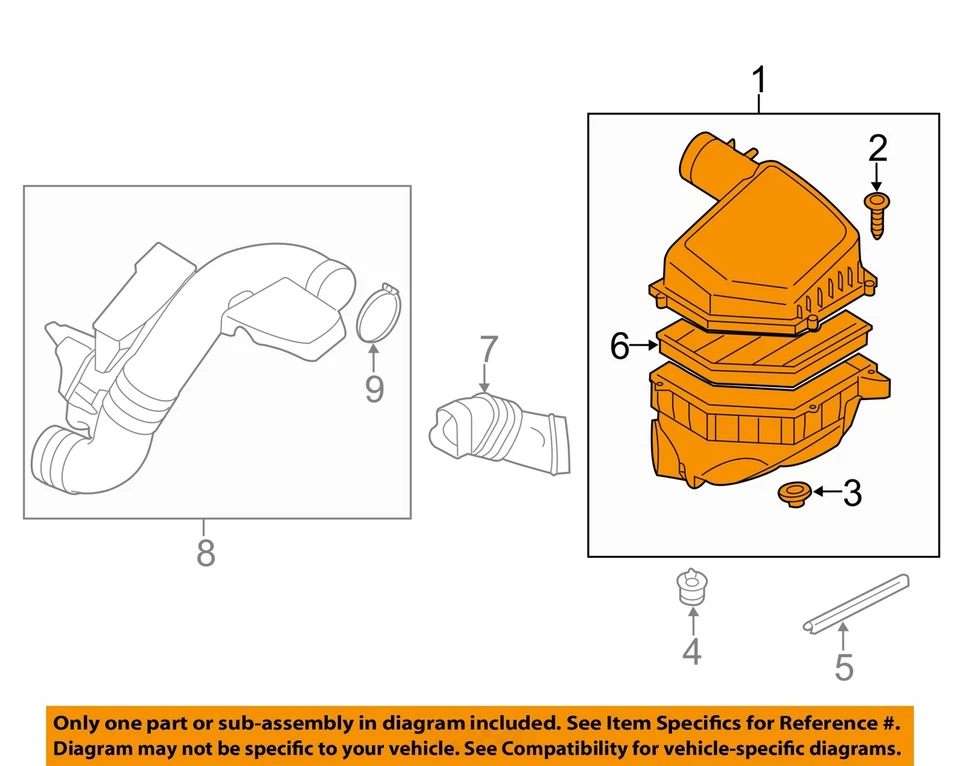 1
2
6
3
7
9
8
4
5

Only one part or sub-assembly in diagram included. See Item Specifics for Reference #. Diagram may not be specific to your vehicle. See Compatibility for vehicle-specific diagrams.